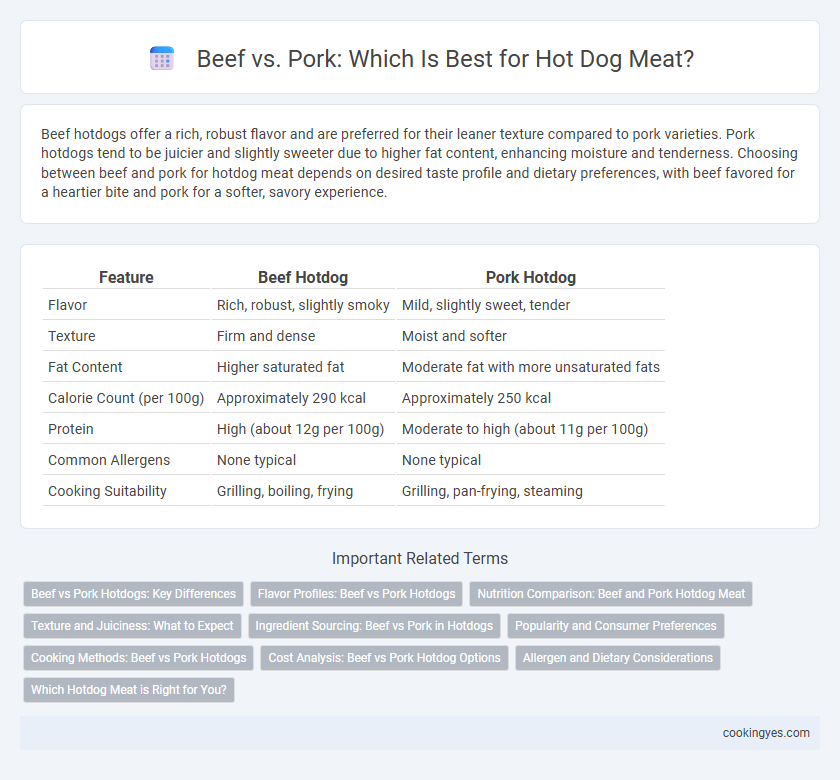 Beef vs. Pork: Which Is Best for Hot Dog Meat?

Beef hotdogs offer a rich, robust flavor and are preferred for their leaner texture compared to pork varieties. Pork hotdogs tend to be juicier and slightly sweeter due to higher fat content, enhancing moisture and tenderness. Choosing between beef and pork for hotdog meat depends on desired taste profile and dietary preferences, with beef favored for a heartier bite and pork for a softer, savory experience.

| Feature | Beef Hotdog | Pork Hotdog |
|---|---|---|
| Flavor | Rich, robust, slightly smoky | Mild, slightly sweet, tender |
| Texture | Firm and dense | Moist and softer |
| Fat Content | Higher saturated fat | Moderate fat with more unsaturated fats |
| Calorie Count (per 100g) | Approximately 290 kcal | Approximately 250 kcal |
| Protein | High (about 12g per 100g) | Moderate to high (about 11g per 100g) |
| Common Allergens | None typical | None typical |
| Cooking Suitability | Grilling, boiling, frying | Grilling, pan-frying, steaming |

Important Related Terms

Beef vs Pork Hotdogs: Key Differences
Flavor Profiles: Beef vs Pork Hotdogs
Nutrition Comparison: Beef and Pork Hotdog Meat
Texture and Juiciness: What to Expect
Ingredient Sourcing: Beef vs Pork in Hotdogs
Popularity and Consumer Preferences
Cooking Methods: Beef vs Pork Hotdogs
Cost Analysis: Beef vs Pork Hotdog Options
Allergen and Dietary Considerations
Which Hotdog Meat is Right for You?

cookingyes.com