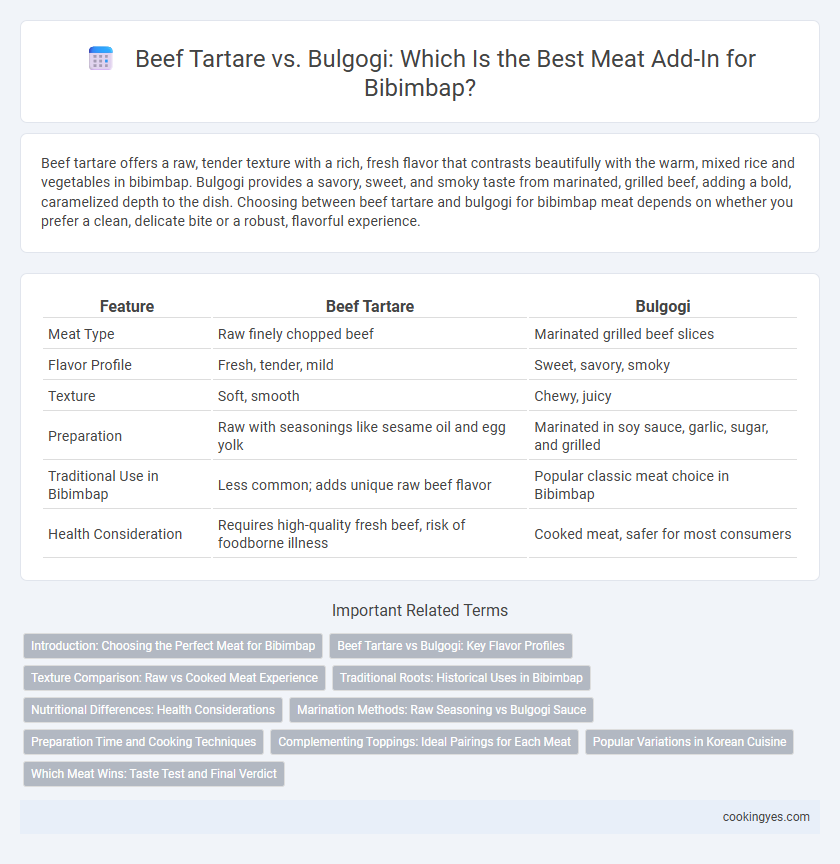 Beef Tartare vs. Bulgogi: Which Is the Best Meat Add-In for Bibimbap?

Beef tartare offers a raw, tender texture with a rich, fresh flavor that contrasts beautifully with the warm, mixed rice and vegetables in bibimbap. Bulgogi provides a savory, sweet, and smoky taste from marinated, grilled beef, adding a bold, caramelized depth to the dish. Choosing between beef tartare and bulgogi for bibimbap meat depends on whether you prefer a clean, delicate bite or a robust, flavorful experience.

| Feature | Beef Tartare | Bulgogi |
|---|---|---|
| Meat Type | Raw finely chopped beef | Marinated grilled beef slices |
| Flavor Profile | Fresh, tender, mild | Sweet, savory, smoky |
| Texture | Soft, smooth | Chewy, juicy |
| Preparation | Raw with seasonings like sesame oil and egg yolk | Marinated in soy sauce, garlic, sugar, and grilled |
| Traditional Use in Bibimbap | Less common; adds unique raw beef flavor | Popular classic meat choice in Bibimbap |
| Health Consideration | Requires high-quality fresh beef, risk of foodborne illness | Cooked meat, safer for most consumers |

Important Related Terms

Introduction: Choosing the Perfect Meat for Bibimbap
Beef Tartare vs Bulgogi: Key Flavor Profiles
Texture Comparison: Raw vs Cooked Meat Experience
Traditional Roots: Historical Uses in Bibimbap
Nutritional Differences: Health Considerations
Marination Methods: Raw Seasoning vs Bulgogi Sauce
Preparation Time and Cooking Techniques
Complementing Toppings: Ideal Pairings for Each Meat
Popular Variations in Korean Cuisine
Which Meat Wins: Taste Test and Final Verdict

cookingyes.com