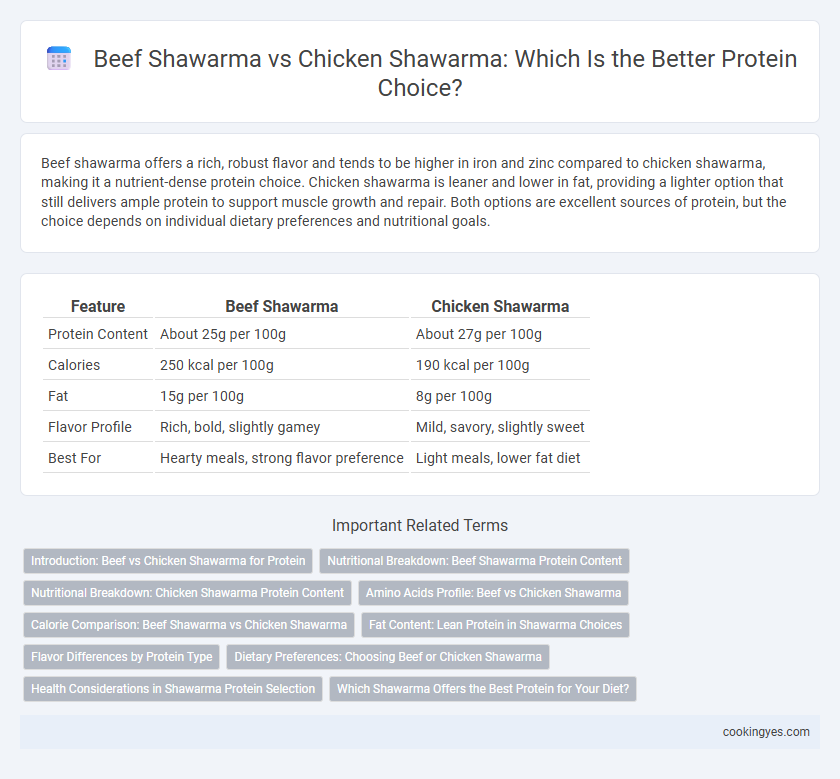 Beef Shawarma vs Chicken Shawarma: Which Is the Better Protein Choice?

Beef shawarma offers a rich, robust flavor and tends to be higher in iron and zinc compared to chicken shawarma, making it a nutrient-dense protein choice. Chicken shawarma is leaner and lower in fat, providing a lighter option that still delivers ample protein to support muscle growth and repair. Both options are excellent sources of protein, but the choice depends on individual dietary preferences and nutritional goals.

| Feature | Beef Shawarma | Chicken Shawarma |
|---|---|---|
| Protein Content | About 25g per 100g | About 27g per 100g |
| Calories | 250 kcal per 100g | 190 kcal per 100g |
| Fat | 15g per 100g | 8g per 100g |
| Flavor Profile | Rich, bold, slightly gamey | Mild, savory, slightly sweet |
| Best For | Hearty meals, strong flavor preference | Light meals, lower fat diet |

Important Related Terms

Introduction: Beef vs Chicken Shawarma for Protein
Nutritional Breakdown: Beef Shawarma Protein Content
Nutritional Breakdown: Chicken Shawarma Protein Content
Amino Acids Profile: Beef vs Chicken Shawarma
Calorie Comparison: Beef Shawarma vs Chicken Shawarma
Fat Content: Lean Protein in Shawarma Choices
Flavor Differences by Protein Type
Dietary Preferences: Choosing Beef or Chicken Shawarma
Health Considerations in Shawarma Protein Selection
Which Shawarma Offers the Best Protein for Your Diet?

cookingyes.com