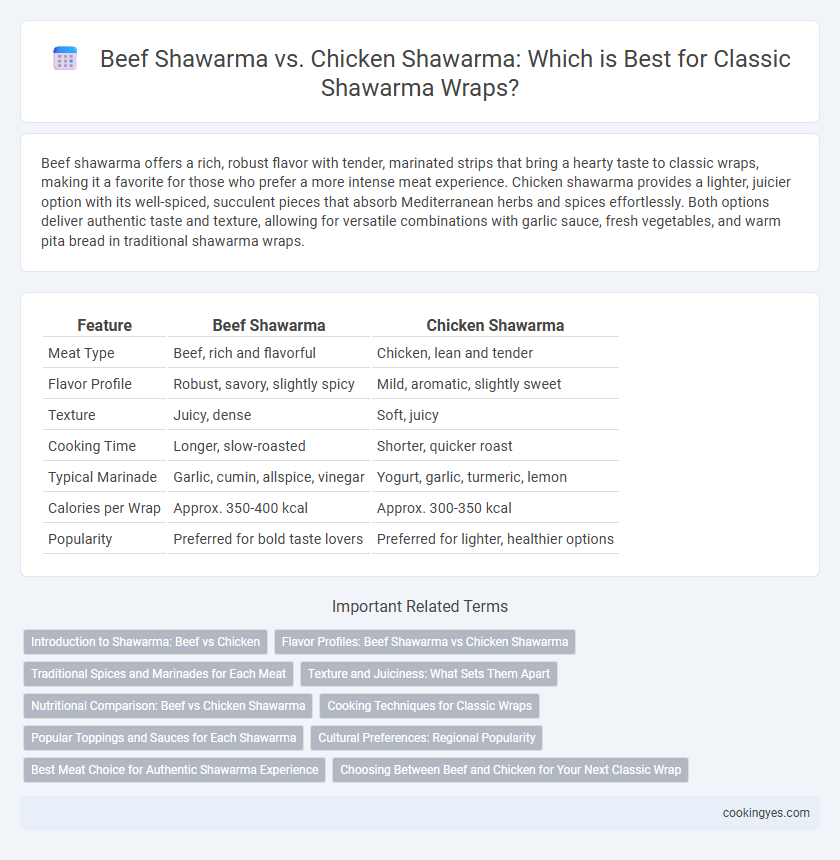 Beef Shawarma vs. Chicken Shawarma: Which is Best for Classic Shawarma Wraps?

Beef shawarma offers a rich, robust flavor with tender, marinated strips that bring a hearty taste to classic wraps, making it a favorite for those who prefer a more intense meat experience. Chicken shawarma provides a lighter, juicier option with its well-spiced, succulent pieces that absorb Mediterranean herbs and spices effortlessly. Both options deliver authentic taste and texture, allowing for versatile combinations with garlic sauce, fresh vegetables, and warm pita bread in traditional shawarma wraps.

| Feature | Beef Shawarma | Chicken Shawarma |
|---|---|---|
| Meat Type | Beef, rich and flavorful | Chicken, lean and tender |
| Flavor Profile | Robust, savory, slightly spicy | Mild, aromatic, slightly sweet |
| Texture | Juicy, dense | Soft, juicy |
| Cooking Time | Longer, slow-roasted | Shorter, quicker roast |
| Typical Marinade | Garlic, cumin, allspice, vinegar | Yogurt, garlic, turmeric, lemon |
| Calories per Wrap | Approx. 350-400 kcal | Approx. 300-350 kcal |
| Popularity | Preferred for bold taste lovers | Preferred for lighter, healthier options |

Important Related Terms

Introduction to Shawarma: Beef vs Chicken
Flavor Profiles: Beef Shawarma vs Chicken Shawarma
Traditional Spices and Marinades for Each Meat
Texture and Juiciness: What Sets Them Apart
Nutritional Comparison: Beef vs Chicken Shawarma
Cooking Techniques for Classic Wraps
Popular Toppings and Sauces for Each Shawarma
Cultural Preferences: Regional Popularity
Best Meat Choice for Authentic Shawarma Experience
Choosing Between Beef and Chicken for Your Next Classic Wrap

cookingyes.com