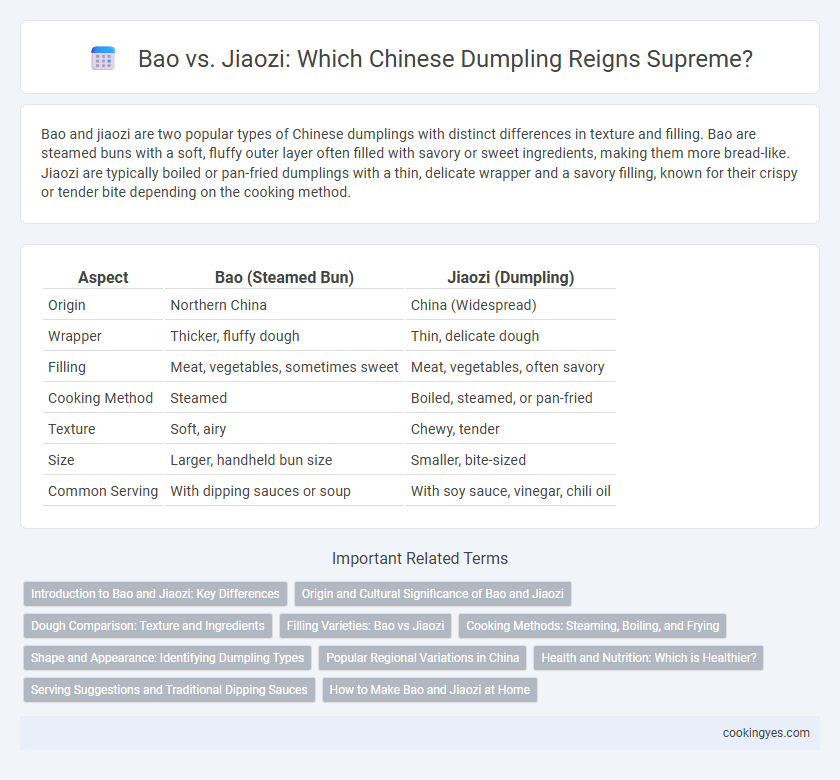 Bao vs. Jiaozi: Which Chinese Dumpling Reigns Supreme?

Bao and jiaozi are two popular types of Chinese dumplings with distinct differences in texture and filling. Bao are steamed buns with a soft, fluffy outer layer often filled with savory or sweet ingredients, making them more bread-like. Jiaozi are typically boiled or pan-fried dumplings with a thin, delicate wrapper and a savory filling, known for their crispy or tender bite depending on the cooking method.

| Aspect | Bao (Steamed Bun) | Jiaozi (Dumpling) |
|---|---|---|
| Origin | Northern China | China (Widespread) |
| Wrapper | Thicker, fluffy dough | Thin, delicate dough |
| Filling | Meat, vegetables, sometimes sweet | Meat, vegetables, often savory |
| Cooking Method | Steamed | Boiled, steamed, or pan-fried |
| Texture | Soft, airy | Chewy, tender |
| Size | Larger, handheld bun size | Smaller, bite-sized |
| Common Serving | With dipping sauces or soup | With soy sauce, vinegar, chili oil |

Important Related Terms

Introduction to Bao and Jiaozi: Key Differences
Origin and Cultural Significance of Bao and Jiaozi
Dough Comparison: Texture and Ingredients
Filling Varieties: Bao vs Jiaozi
Cooking Methods: Steaming, Boiling, and Frying
Shape and Appearance: Identifying Dumpling Types
Popular Regional Variations in China
Health and Nutrition: Which is Healthier?
Serving Suggestions and Traditional Dipping Sauces
How to Make Bao and Jiaozi at Home

cookingyes.com