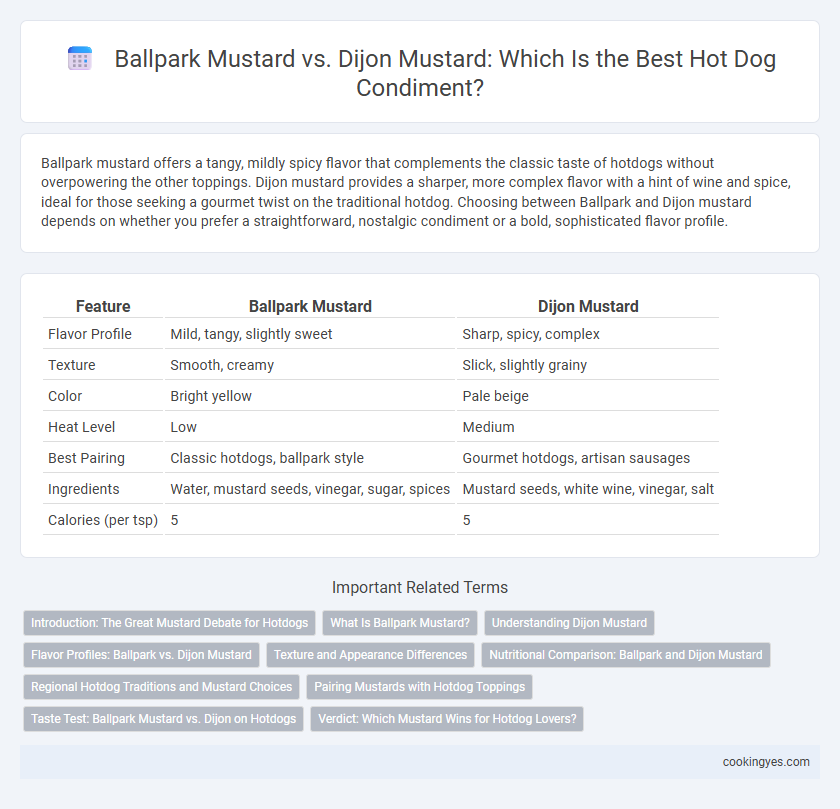 Ballpark Mustard vs. Dijon Mustard: Which Is the Best Hot Dog Condiment?

Ballpark mustard offers a tangy, mildly spicy flavor that complements the classic taste of hotdogs without overpowering the other toppings. Dijon mustard provides a sharper, more complex flavor with a hint of wine and spice, ideal for those seeking a gourmet twist on the traditional hotdog. Choosing between Ballpark and Dijon mustard depends on whether you prefer a straightforward, nostalgic condiment or a bold, sophisticated flavor profile.

| Feature | Ballpark Mustard | Dijon Mustard |
|---|---|---|
| Flavor Profile | Mild, tangy, slightly sweet | Sharp, spicy, complex |
| Texture | Smooth, creamy | Slick, slightly grainy |
| Color | Bright yellow | Pale beige |
| Heat Level | Low | Medium |
| Best Pairing | Classic hotdogs, ballpark style | Gourmet hotdogs, artisan sausages |
| Ingredients | Water, mustard seeds, vinegar, sugar, spices | Mustard seeds, white wine, vinegar, salt |
| Calories (per tsp) | 5 | 5 |

Important Related Terms

Introduction: The Great Mustard Debate for Hotdogs
What Is Ballpark Mustard?
Understanding Dijon Mustard
Flavor Profiles: Ballpark vs. Dijon Mustard
Texture and Appearance Differences
Nutritional Comparison: Ballpark and Dijon Mustard
Regional Hotdog Traditions and Mustard Choices
Pairing Mustards with Hotdog Toppings
Taste Test: Ballpark Mustard vs. Dijon on Hotdogs
Verdict: Which Mustard Wins for Hotdog Lovers?

cookingyes.com