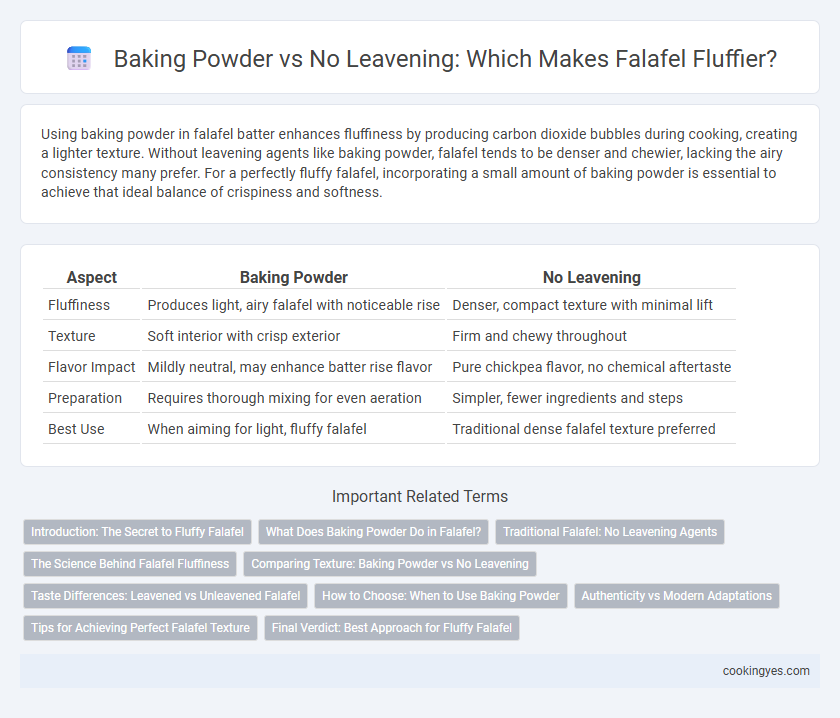 Baking Powder vs No Leavening: Which Makes Falafel Fluffier?

Using baking powder in falafel batter enhances fluffiness by producing carbon dioxide bubbles during cooking, creating a lighter texture. Without leavening agents like baking powder, falafel tends to be denser and chewier, lacking the airy consistency many prefer. For a perfectly fluffy falafel, incorporating a small amount of baking powder is essential to achieve that ideal balance of crispiness and softness.

| Aspect | Baking Powder | No Leavening |
|---|---|---|
| Fluffiness | Produces light, airy falafel with noticeable rise | Denser, compact texture with minimal lift |
| Texture | Soft interior with crisp exterior | Firm and chewy throughout |
| Flavor Impact | Mildly neutral, may enhance batter rise flavor | Pure chickpea flavor, no chemical aftertaste |
| Preparation | Requires thorough mixing for even aeration | Simpler, fewer ingredients and steps |
| Best Use | When aiming for light, fluffy falafel | Traditional dense falafel texture preferred |

Important Related Terms

Introduction: The Secret to Fluffy Falafel
What Does Baking Powder Do in Falafel?
Traditional Falafel: No Leavening Agents
The Science Behind Falafel Fluffiness
Comparing Texture: Baking Powder vs No Leavening
Taste Differences: Leavened vs Unleavened Falafel
How to Choose: When to Use Baking Powder
Authenticity vs Modern Adaptations
Tips for Achieving Perfect Falafel Texture
Final Verdict: Best Approach for Fluffy Falafel

cookingyes.com