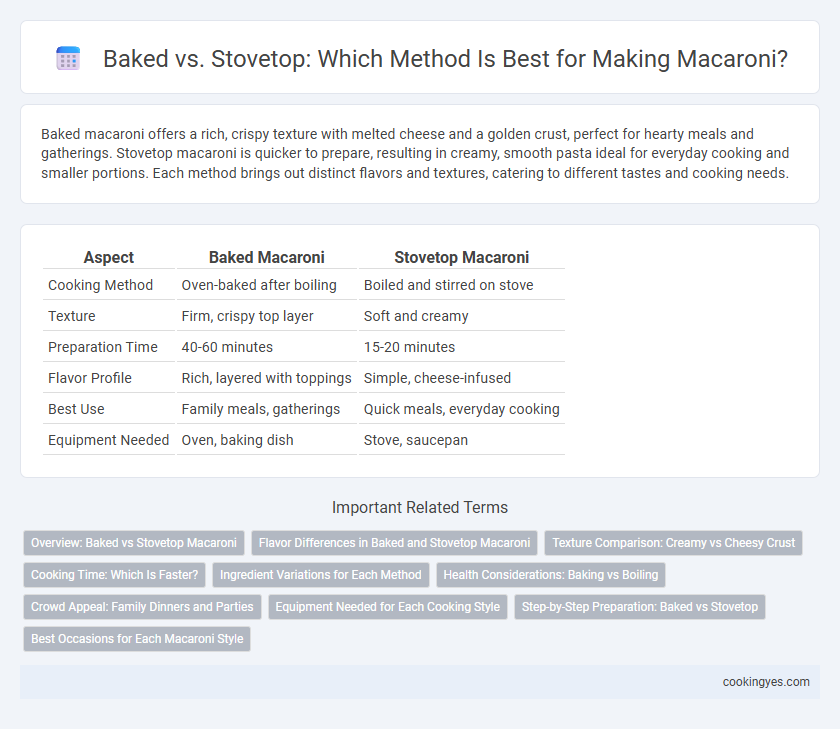 Baked vs. Stovetop: Which Method Is Best for Making Macaroni?

Baked macaroni offers a rich, crispy texture with melted cheese and a golden crust, perfect for hearty meals and gatherings. Stovetop macaroni is quicker to prepare, resulting in creamy, smooth pasta ideal for everyday cooking and smaller portions. Each method brings out distinct flavors and textures, catering to different tastes and cooking needs.

| Aspect | Baked Macaroni | Stovetop Macaroni |
|---|---|---|
| Cooking Method | Oven-baked after boiling | Boiled and stirred on stove |
| Texture | Firm, crispy top layer | Soft and creamy |
| Preparation Time | 40-60 minutes | 15-20 minutes |
| Flavor Profile | Rich, layered with toppings | Simple, cheese-infused |
| Best Use | Family meals, gatherings | Quick meals, everyday cooking |
| Equipment Needed | Oven, baking dish | Stove, saucepan |

Important Related Terms

Overview: Baked vs Stovetop Macaroni
Flavor Differences in Baked and Stovetop Macaroni
Texture Comparison: Creamy vs Cheesy Crust
Cooking Time: Which Is Faster?
Ingredient Variations for Each Method
Health Considerations: Baking vs Boiling
Crowd Appeal: Family Dinners and Parties
Equipment Needed for Each Cooking Style
Step-by-Step Preparation: Baked vs Stovetop
Best Occasions for Each Macaroni Style

cookingyes.com