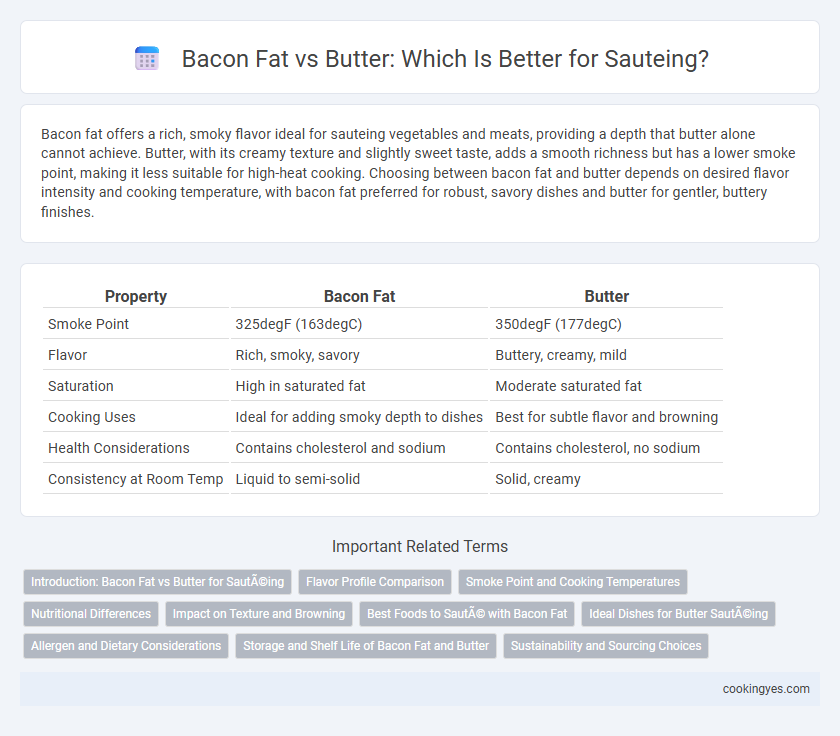 Bacon Fat vs Butter: Which Is Better for Sauteing?

Bacon fat offers a rich, smoky flavor ideal for sauteing vegetables and meats, providing a depth that butter alone cannot achieve. Butter, with its creamy texture and slightly sweet taste, adds a smooth richness but has a lower smoke point, making it less suitable for high-heat cooking. Choosing between bacon fat and butter depends on desired flavor intensity and cooking temperature, with bacon fat preferred for robust, savory dishes and butter for gentler, buttery finishes.

| Property | Bacon Fat | Butter |
|---|---|---|
| Smoke Point | 325degF (163degC) | 350degF (177degC) |
| Flavor | Rich, smoky, savory | Buttery, creamy, mild |
| Saturation | High in saturated fat | Moderate saturated fat |
| Cooking Uses | Ideal for adding smoky depth to dishes | Best for subtle flavor and browning |
| Health Considerations | Contains cholesterol and sodium | Contains cholesterol, no sodium |
| Consistency at Room Temp | Liquid to semi-solid | Solid, creamy |

Important Related Terms

Introduction: Bacon Fat vs Butter for SautÃ©ing
Flavor Profile Comparison
Smoke Point and Cooking Temperatures
Nutritional Differences
Impact on Texture and Browning
Best Foods to SautÃ© with Bacon Fat
Ideal Dishes for Butter SautÃ©ing
Allergen and Dietary Considerations
Storage and Shelf Life of Bacon Fat and Butter
Sustainability and Sourcing Choices

cookingyes.com