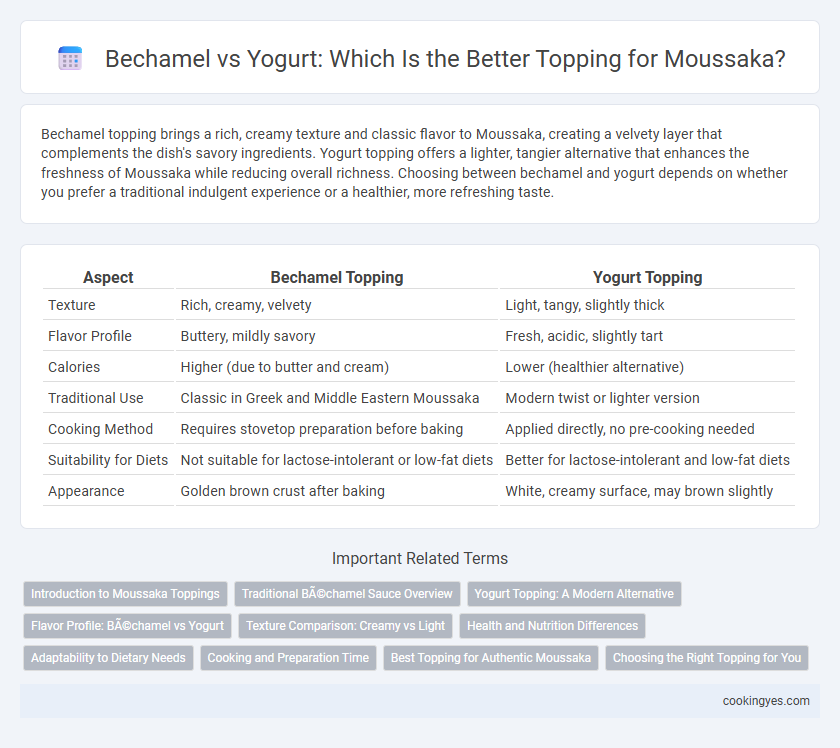 Bechamel vs Yogurt: Which Is the Better Topping for Moussaka?

Bechamel topping brings a rich, creamy texture and classic flavor to Moussaka, creating a velvety layer that complements the dish's savory ingredients. Yogurt topping offers a lighter, tangier alternative that enhances the freshness of Moussaka while reducing overall richness. Choosing between bechamel and yogurt depends on whether you prefer a traditional indulgent experience or a healthier, more refreshing taste.

| Aspect | Bechamel Topping | Yogurt Topping |
|---|---|---|
| Texture | Rich, creamy, velvety | Light, tangy, slightly thick |
| Flavor Profile | Buttery, mildly savory | Fresh, acidic, slightly tart |
| Calories | Higher (due to butter and cream) | Lower (healthier alternative) |
| Traditional Use | Classic in Greek and Middle Eastern Moussaka | Modern twist or lighter version |
| Cooking Method | Requires stovetop preparation before baking | Applied directly, no pre-cooking needed |
| Suitability for Diets | Not suitable for lactose-intolerant or low-fat diets | Better for lactose-intolerant and low-fat diets |
| Appearance | Golden brown crust after baking | White, creamy surface, may brown slightly |

Important Related Terms

Introduction to Moussaka Toppings
Traditional BÃ©chamel Sauce Overview
Yogurt Topping: A Modern Alternative
Flavor Profile: BÃ©chamel vs Yogurt
Texture Comparison: Creamy vs Light
Health and Nutrition Differences
Adaptability to Dietary Needs
Cooking and Preparation Time
Best Topping for Authentic Moussaka
Choosing the Right Topping for You

cookingyes.com