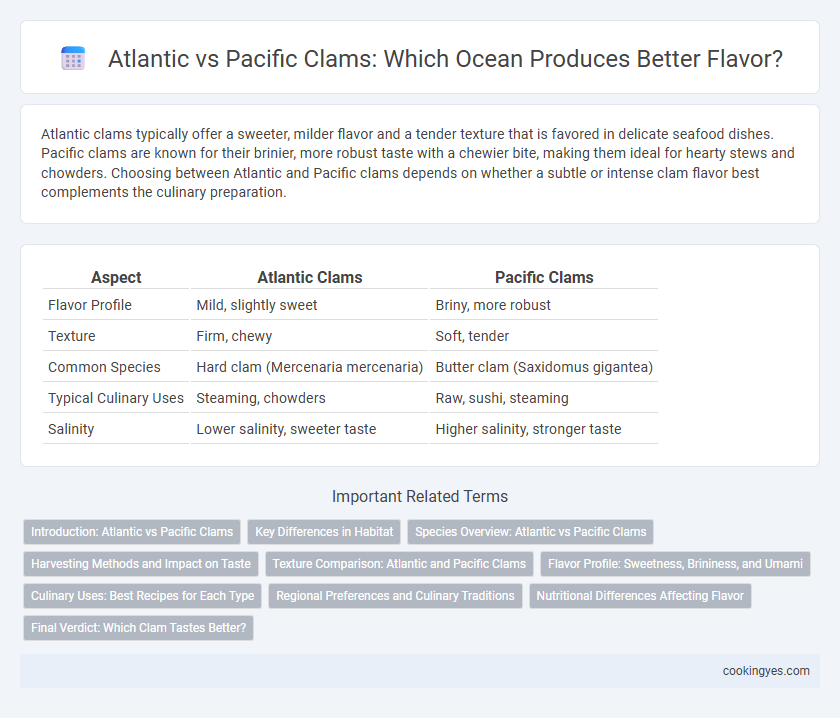 Atlantic vs Pacific Clams: Which Ocean Produces Better Flavor?

Atlantic clams typically offer a sweeter, milder flavor and a tender texture that is favored in delicate seafood dishes. Pacific clams are known for their brinier, more robust taste with a chewier bite, making them ideal for hearty stews and chowders. Choosing between Atlantic and Pacific clams depends on whether a subtle or intense clam flavor best complements the culinary preparation.

| Aspect | Atlantic Clams | Pacific Clams |
|---|---|---|
| Flavor Profile | Mild, slightly sweet | Briny, more robust |
| Texture | Firm, chewy | Soft, tender |
| Common Species | Hard clam (Mercenaria mercenaria) | Butter clam (Saxidomus gigantea) |
| Typical Culinary Uses | Steaming, chowders | Raw, sushi, steaming |
| Salinity | Lower salinity, sweeter taste | Higher salinity, stronger taste |

Important Related Terms

Introduction: Atlantic vs Pacific Clams
Key Differences in Habitat
Species Overview: Atlantic vs Pacific Clams
Harvesting Methods and Impact on Taste
Texture Comparison: Atlantic and Pacific Clams
Flavor Profile: Sweetness, Brininess, and Umami
Culinary Uses: Best Recipes for Each Type
Regional Preferences and Culinary Traditions
Nutritional Differences Affecting Flavor
Final Verdict: Which Clam Tastes Better?

cookingyes.com