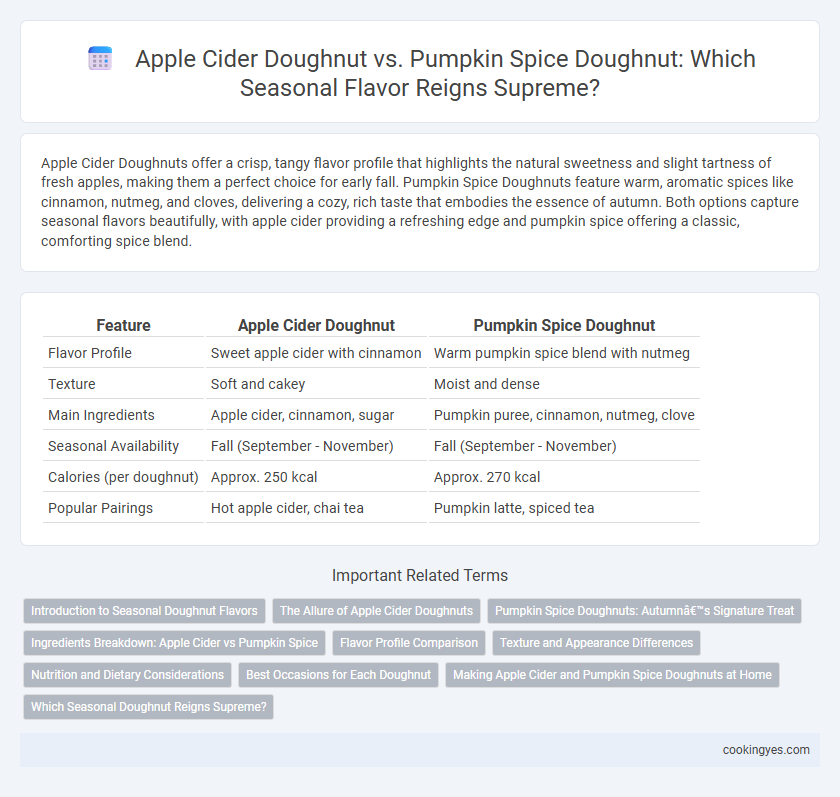 Apple Cider Doughnut vs. Pumpkin Spice Doughnut: Which Seasonal Flavor Reigns Supreme?

Apple Cider Doughnuts offer a crisp, tangy flavor profile that highlights the natural sweetness and slight tartness of fresh apples, making them a perfect choice for early fall. Pumpkin Spice Doughnuts feature warm, aromatic spices like cinnamon, nutmeg, and cloves, delivering a cozy, rich taste that embodies the essence of autumn. Both options capture seasonal flavors beautifully, with apple cider providing a refreshing edge and pumpkin spice offering a classic, comforting spice blend.

| Feature | Apple Cider Doughnut | Pumpkin Spice Doughnut |
|---|---|---|
| Flavor Profile | Sweet apple cider with cinnamon | Warm pumpkin spice blend with nutmeg |
| Texture | Soft and cakey | Moist and dense |
| Main Ingredients | Apple cider, cinnamon, sugar | Pumpkin puree, cinnamon, nutmeg, clove |
| Seasonal Availability | Fall (September - November) | Fall (September - November) |
| Calories (per doughnut) | Approx. 250 kcal | Approx. 270 kcal |
| Popular Pairings | Hot apple cider, chai tea | Pumpkin latte, spiced tea |

Important Related Terms

Introduction to Seasonal Doughnut Flavors
The Allure of Apple Cider Doughnuts
Pumpkin Spice Doughnuts: Autumnâ€™s Signature Treat
Ingredients Breakdown: Apple Cider vs Pumpkin Spice
Flavor Profile Comparison
Texture and Appearance Differences
Nutrition and Dietary Considerations
Best Occasions for Each Doughnut
Making Apple Cider and Pumpkin Spice Doughnuts at Home
Which Seasonal Doughnut Reigns Supreme?

cookingyes.com