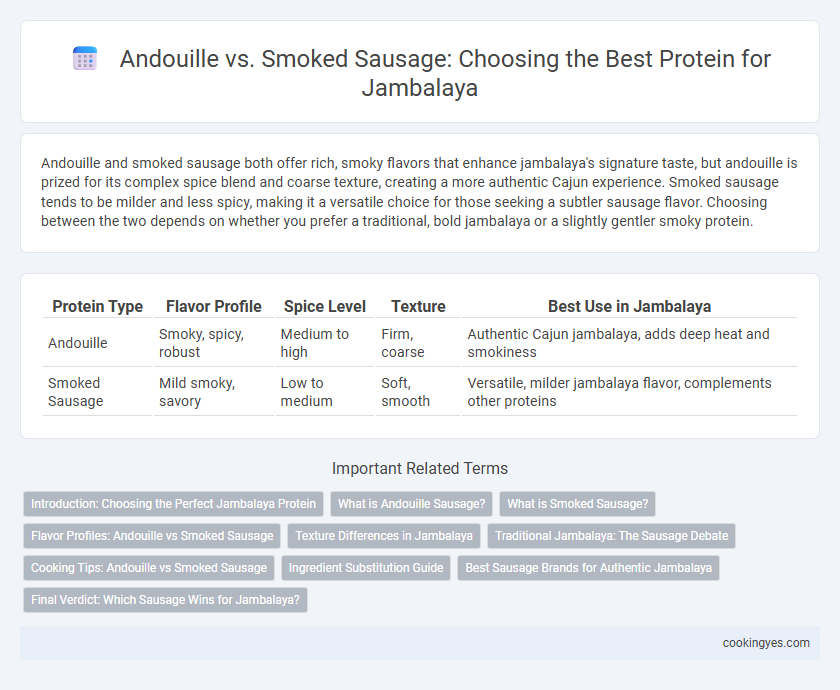 Andouille vs. Smoked Sausage: Choosing the Best Protein for Jambalaya

Andouille and smoked sausage both offer rich, smoky flavors that enhance jambalaya's signature taste, but andouille is prized for its complex spice blend and coarse texture, creating a more authentic Cajun experience. Smoked sausage tends to be milder and less spicy, making it a versatile choice for those seeking a subtler sausage flavor. Choosing between the two depends on whether you prefer a traditional, bold jambalaya or a slightly gentler smoky protein.

| Protein Type | Flavor Profile | Spice Level | Texture | Best Use in Jambalaya |
|---|---|---|---|---|
| Andouille | Smoky, spicy, robust | Medium to high | Firm, coarse | Authentic Cajun jambalaya, adds deep heat and smokiness |
| Smoked Sausage | Mild smoky, savory | Low to medium | Soft, smooth | Versatile, milder jambalaya flavor, complements other proteins |

Important Related Terms

Introduction: Choosing the Perfect Jambalaya Protein
What is Andouille Sausage?
What is Smoked Sausage?
Flavor Profiles: Andouille vs Smoked Sausage
Texture Differences in Jambalaya
Traditional Jambalaya: The Sausage Debate
Cooking Tips: Andouille vs Smoked Sausage
Ingredient Substitution Guide
Best Sausage Brands for Authentic Jambalaya
Final Verdict: Which Sausage Wins for Jambalaya?

cookingyes.com