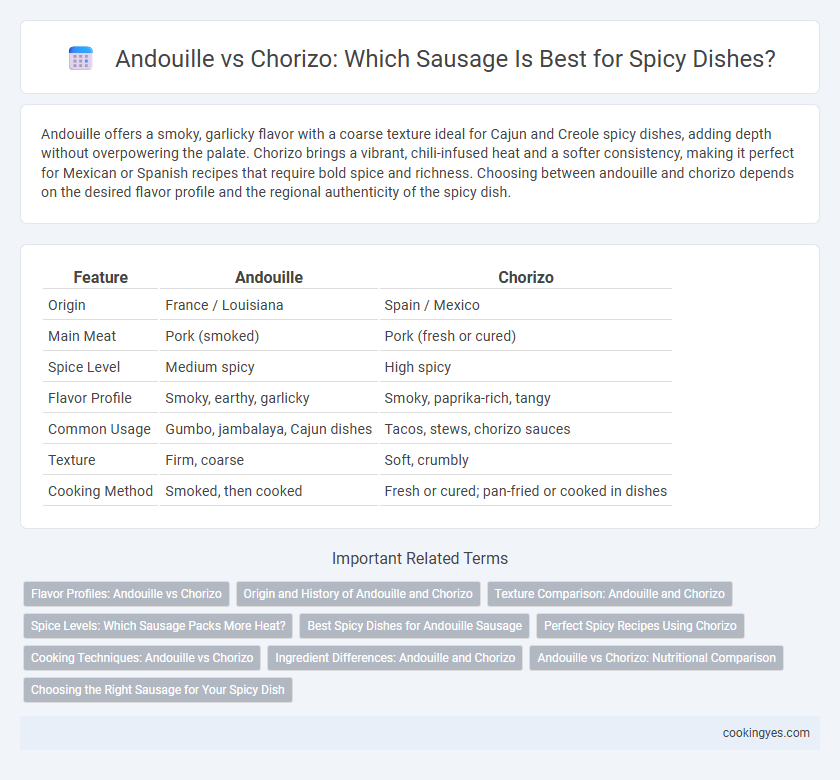 Andouille vs Chorizo: Which Sausage Is Best for Spicy Dishes?

Andouille offers a smoky, garlicky flavor with a coarse texture ideal for Cajun and Creole spicy dishes, adding depth without overpowering the palate. Chorizo brings a vibrant, chili-infused heat and a softer consistency, making it perfect for Mexican or Spanish recipes that require bold spice and richness. Choosing between andouille and chorizo depends on the desired flavor profile and the regional authenticity of the spicy dish.

| Feature | Andouille | Chorizo |
|---|---|---|
| Origin | France / Louisiana | Spain / Mexico |
| Main Meat | Pork (smoked) | Pork (fresh or cured) |
| Spice Level | Medium spicy | High spicy |
| Flavor Profile | Smoky, earthy, garlicky | Smoky, paprika-rich, tangy |
| Common Usage | Gumbo, jambalaya, Cajun dishes | Tacos, stews, chorizo sauces |
| Texture | Firm, coarse | Soft, crumbly |
| Cooking Method | Smoked, then cooked | Fresh or cured; pan-fried or cooked in dishes |

Important Related Terms

Flavor Profiles: Andouille vs Chorizo
Origin and History of Andouille and Chorizo
Texture Comparison: Andouille and Chorizo
Spice Levels: Which Sausage Packs More Heat?
Best Spicy Dishes for Andouille Sausage
Perfect Spicy Recipes Using Chorizo
Cooking Techniques: Andouille vs Chorizo
Ingredient Differences: Andouille and Chorizo
Andouille vs Chorizo: Nutritional Comparison
Choosing the Right Sausage for Your Spicy Dish

cookingyes.com