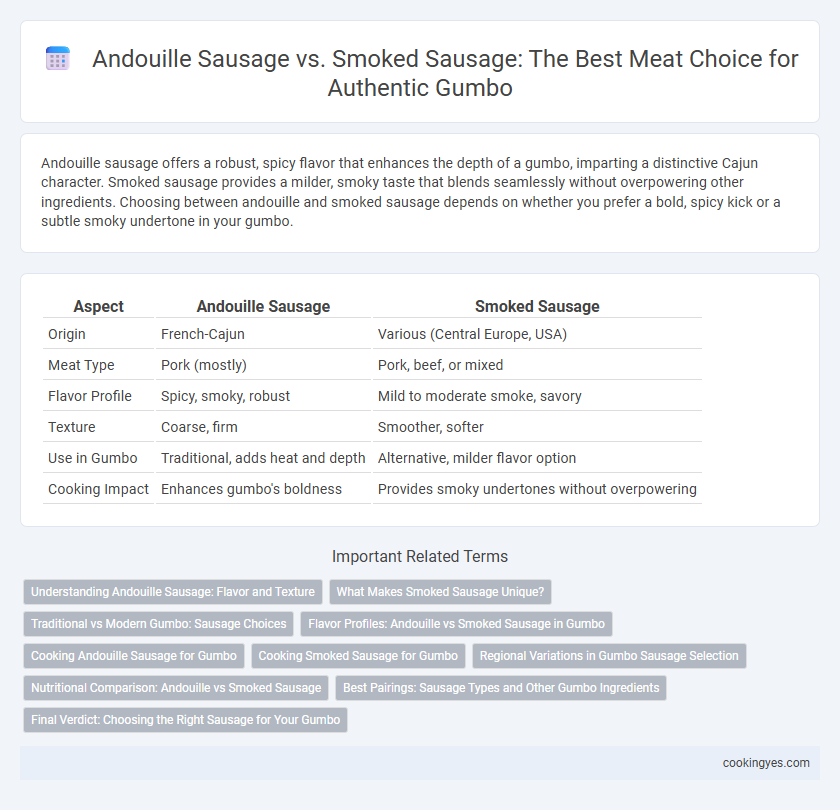 Andouille Sausage vs. Smoked Sausage: The Best Meat Choice for Authentic Gumbo

Andouille sausage offers a robust, spicy flavor that enhances the depth of a gumbo, imparting a distinctive Cajun character. Smoked sausage provides a milder, smoky taste that blends seamlessly without overpowering other ingredients. Choosing between andouille and smoked sausage depends on whether you prefer a bold, spicy kick or a subtle smoky undertone in your gumbo.

| Aspect | Andouille Sausage | Smoked Sausage |
|---|---|---|
| Origin | French-Cajun | Various (Central Europe, USA) |
| Meat Type | Pork (mostly) | Pork, beef, or mixed |
| Flavor Profile | Spicy, smoky, robust | Mild to moderate smoke, savory |
| Texture | Coarse, firm | Smoother, softer |
| Use in Gumbo | Traditional, adds heat and depth | Alternative, milder flavor option |
| Cooking Impact | Enhances gumbo's boldness | Provides smoky undertones without overpowering |

Important Related Terms

Understanding Andouille Sausage: Flavor and Texture

What Makes Smoked Sausage Unique?

Traditional vs Modern Gumbo: Sausage Choices

Flavor Profiles: Andouille vs Smoked Sausage in Gumbo

Cooking Andouille Sausage for Gumbo

Cooking Smoked Sausage for Gumbo

Regional Variations in Gumbo Sausage Selection

Nutritional Comparison: Andouille vs Smoked Sausage

Best Pairings: Sausage Types and Other Gumbo Ingredients

Final Verdict: Choosing the Right Sausage for Your Gumbo

cookingyes.com