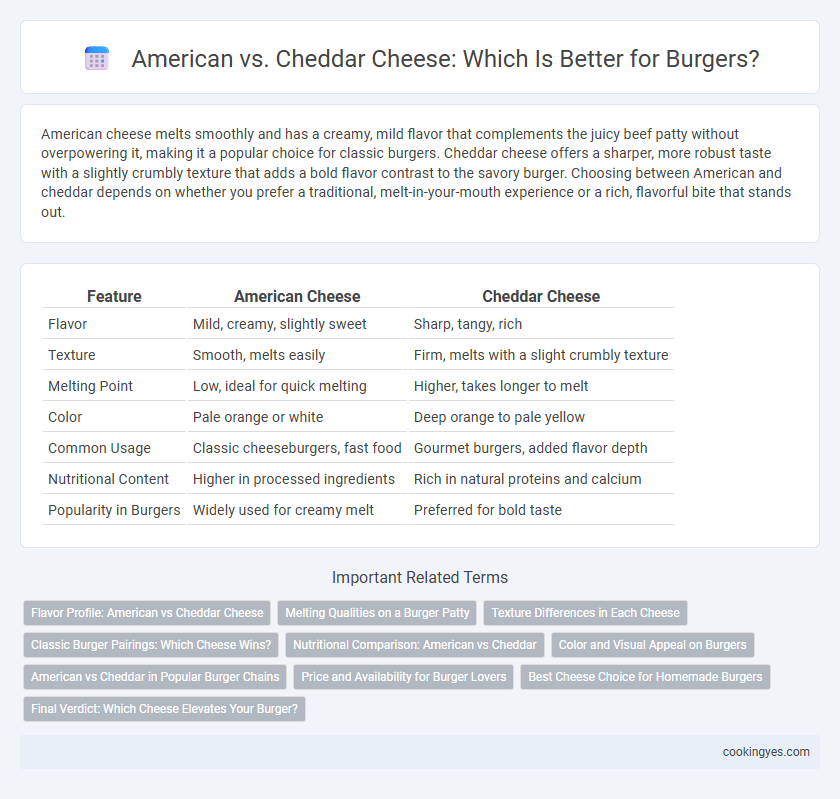 American vs. Cheddar Cheese: Which Is Better for Burgers?

American cheese melts smoothly and has a creamy, mild flavor that complements the juicy beef patty without overpowering it, making it a popular choice for classic burgers. Cheddar cheese offers a sharper, more robust taste with a slightly crumbly texture that adds a bold flavor contrast to the savory burger. Choosing between American and cheddar depends on whether you prefer a traditional, melt-in-your-mouth experience or a rich, flavorful bite that stands out.

| Feature | American Cheese | Cheddar Cheese |
|---|---|---|
| Flavor | Mild, creamy, slightly sweet | Sharp, tangy, rich |
| Texture | Smooth, melts easily | Firm, melts with a slight crumbly texture |
| Melting Point | Low, ideal for quick melting | Higher, takes longer to melt |
| Color | Pale orange or white | Deep orange to pale yellow |
| Common Usage | Classic cheeseburgers, fast food | Gourmet burgers, added flavor depth |
| Nutritional Content | Higher in processed ingredients | Rich in natural proteins and calcium |
| Popularity in Burgers | Widely used for creamy melt | Preferred for bold taste |

Important Related Terms

Flavor Profile: American vs Cheddar Cheese
Melting Qualities on a Burger Patty
Texture Differences in Each Cheese
Classic Burger Pairings: Which Cheese Wins?
Nutritional Comparison: American vs Cheddar
Color and Visual Appeal on Burgers
American vs Cheddar in Popular Burger Chains
Price and Availability for Burger Lovers
Best Cheese Choice for Homemade Burgers
Final Verdict: Which Cheese Elevates Your Burger?

cookingyes.com