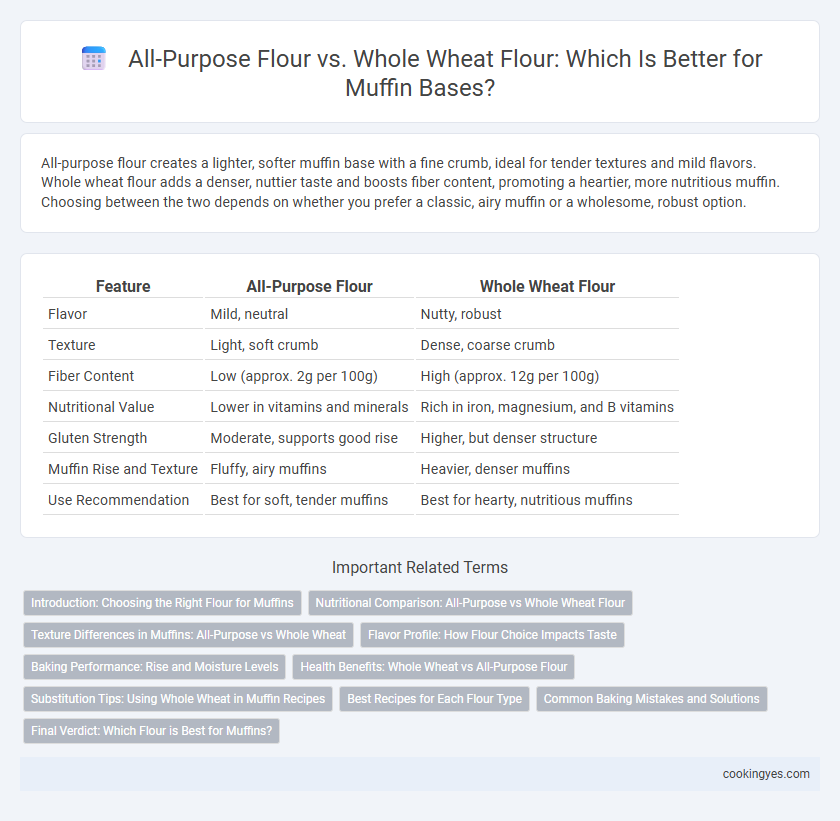 All-Purpose Flour vs. Whole Wheat Flour: Which Is Better for Muffin Bases?

All-purpose flour creates a lighter, softer muffin base with a fine crumb, ideal for tender textures and mild flavors. Whole wheat flour adds a denser, nuttier taste and boosts fiber content, promoting a heartier, more nutritious muffin. Choosing between the two depends on whether you prefer a classic, airy muffin or a wholesome, robust option.

| Feature | All-Purpose Flour | Whole Wheat Flour |
|---|---|---|
| Flavor | Mild, neutral | Nutty, robust |
| Texture | Light, soft crumb | Dense, coarse crumb |
| Fiber Content | Low (approx. 2g per 100g) | High (approx. 12g per 100g) |
| Nutritional Value | Lower in vitamins and minerals | Rich in iron, magnesium, and B vitamins |
| Gluten Strength | Moderate, supports good rise | Higher, but denser structure |
| Muffin Rise and Texture | Fluffy, airy muffins | Heavier, denser muffins |
| Use Recommendation | Best for soft, tender muffins | Best for hearty, nutritious muffins |

Important Related Terms

Introduction: Choosing the Right Flour for Muffins
Nutritional Comparison: All-Purpose vs Whole Wheat Flour
Texture Differences in Muffins: All-Purpose vs Whole Wheat
Flavor Profile: How Flour Choice Impacts Taste
Baking Performance: Rise and Moisture Levels
Health Benefits: Whole Wheat vs All-Purpose Flour
Substitution Tips: Using Whole Wheat in Muffin Recipes
Best Recipes for Each Flour Type
Common Baking Mistakes and Solutions
Final Verdict: Which Flour is Best for Muffins?

cookingyes.com