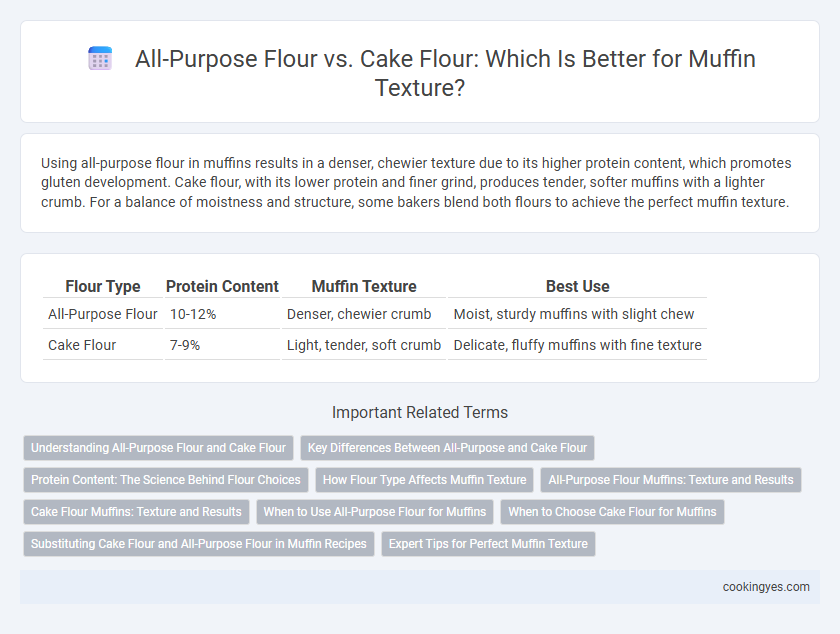 All-Purpose Flour vs. Cake Flour: Which Is Better for Muffin Texture?

Using all-purpose flour in muffins results in a denser, chewier texture due to its higher protein content, which promotes gluten development. Cake flour, with its lower protein and finer grind, produces tender, softer muffins with a lighter crumb. For a balance of moistness and structure, some bakers blend both flours to achieve the perfect muffin texture.

| Flour Type | Protein Content | Muffin Texture | Best Use |
|---|---|---|---|
| All-Purpose Flour | 10-12% | Denser, chewier crumb | Moist, sturdy muffins with slight chew |
| Cake Flour | 7-9% | Light, tender, soft crumb | Delicate, fluffy muffins with fine texture |

Important Related Terms

Understanding All-Purpose Flour and Cake Flour
Key Differences Between All-Purpose and Cake Flour
Protein Content: The Science Behind Flour Choices
How Flour Type Affects Muffin Texture
All-Purpose Flour Muffins: Texture and Results
Cake Flour Muffins: Texture and Results
When to Use All-Purpose Flour for Muffins
When to Choose Cake Flour for Muffins
Substituting Cake Flour and All-Purpose Flour in Muffin Recipes
Expert Tips for Perfect Muffin Texture

cookingyes.com