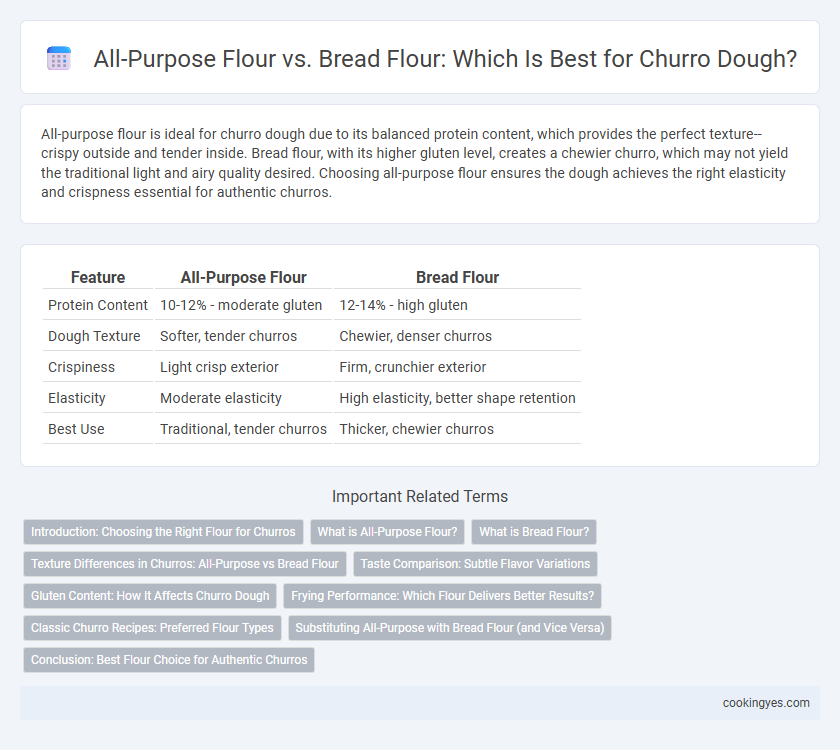 All-Purpose Flour vs. Bread Flour: Which Is Best for Churro Dough?

All-purpose flour is ideal for churro dough due to its balanced protein content, which provides the perfect texture--crispy outside and tender inside. Bread flour, with its higher gluten level, creates a chewier churro, which may not yield the traditional light and airy quality desired. Choosing all-purpose flour ensures the dough achieves the right elasticity and crispness essential for authentic churros.

| Feature | All-Purpose Flour | Bread Flour |
|---|---|---|
| Protein Content | 10-12% - moderate gluten | 12-14% - high gluten |
| Dough Texture | Softer, tender churros | Chewier, denser churros |
| Crispiness | Light crisp exterior | Firm, crunchier exterior |
| Elasticity | Moderate elasticity | High elasticity, better shape retention |
| Best Use | Traditional, tender churros | Thicker, chewier churros |

Important Related Terms

Introduction: Choosing the Right Flour for Churros
What is All-Purpose Flour?
What is Bread Flour?
Texture Differences in Churros: All-Purpose vs Bread Flour
Taste Comparison: Subtle Flavor Variations
Gluten Content: How It Affects Churro Dough
Frying Performance: Which Flour Delivers Better Results?
Classic Churro Recipes: Preferred Flour Types
Substituting All-Purpose with Bread Flour (and Vice Versa)
Conclusion: Best Flour Choice for Authentic Churros

cookingyes.com