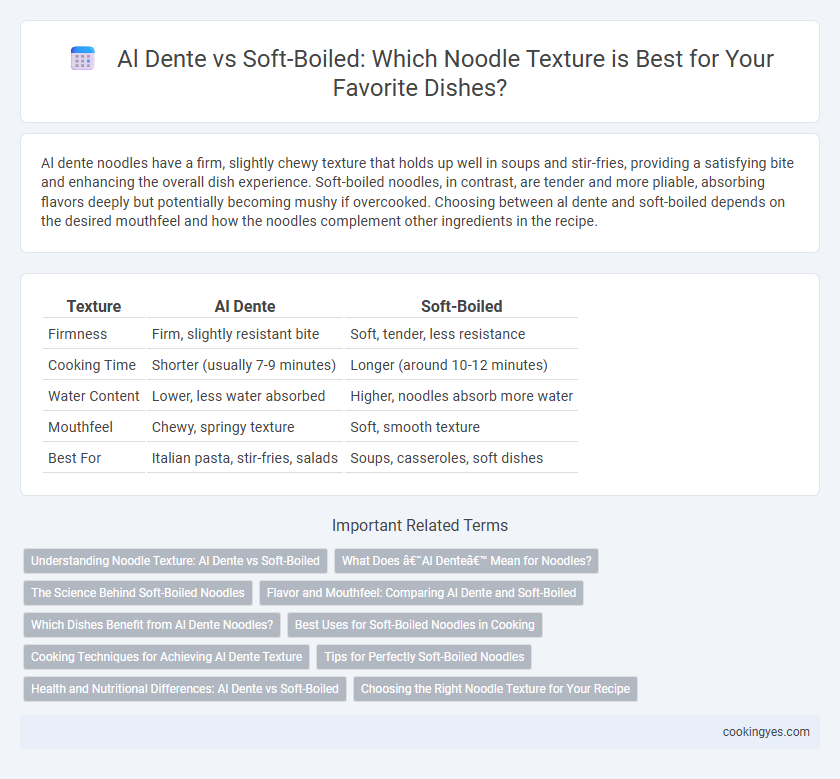 Al Dente vs Soft-Boiled: Which Noodle Texture is Best for Your Favorite Dishes?

Al dente noodles have a firm, slightly chewy texture that holds up well in soups and stir-fries, providing a satisfying bite and enhancing the overall dish experience. Soft-boiled noodles, in contrast, are tender and more pliable, absorbing flavors deeply but potentially becoming mushy if overcooked. Choosing between al dente and soft-boiled depends on the desired mouthfeel and how the noodles complement other ingredients in the recipe.

| Texture | Al Dente | Soft-Boiled |
|---|---|---|
| Firmness | Firm, slightly resistant bite | Soft, tender, less resistance |
| Cooking Time | Shorter (usually 7-9 minutes) | Longer (around 10-12 minutes) |
| Water Content | Lower, less water absorbed | Higher, noodles absorb more water |
| Mouthfeel | Chewy, springy texture | Soft, smooth texture |
| Best For | Italian pasta, stir-fries, salads | Soups, casseroles, soft dishes |

Important Related Terms

Understanding Noodle Texture: Al Dente vs Soft-Boiled
What Does â€˜Al Denteâ€™ Mean for Noodles?
The Science Behind Soft-Boiled Noodles
Flavor and Mouthfeel: Comparing Al Dente and Soft-Boiled
Which Dishes Benefit from Al Dente Noodles?
Best Uses for Soft-Boiled Noodles in Cooking
Cooking Techniques for Achieving Al Dente Texture
Tips for Perfectly Soft-Boiled Noodles
Health and Nutritional Differences: Al Dente vs Soft-Boiled
Choosing the Right Noodle Texture for Your Recipe

cookingyes.com