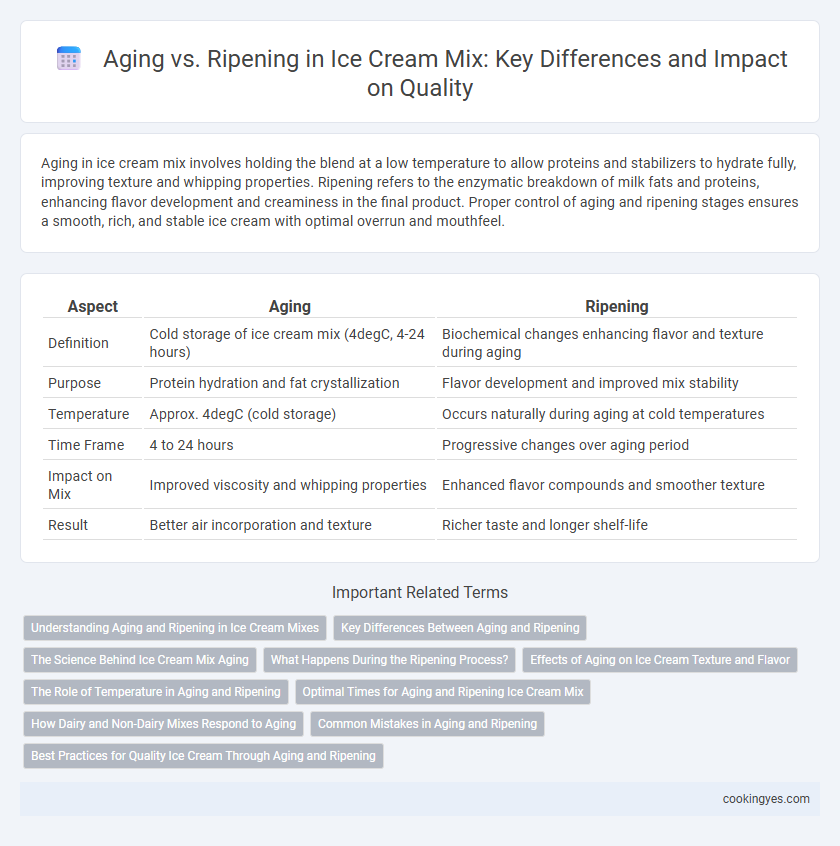 Aging vs. Ripening in Ice Cream Mix: Key Differences and Impact on Quality

Aging in ice cream mix involves holding the blend at a low temperature to allow proteins and stabilizers to hydrate fully, improving texture and whipping properties. Ripening refers to the enzymatic breakdown of milk fats and proteins, enhancing flavor development and creaminess in the final product. Proper control of aging and ripening stages ensures a smooth, rich, and stable ice cream with optimal overrun and mouthfeel.

| Aspect | Aging | Ripening |
|---|---|---|
| Definition | Cold storage of ice cream mix (4degC, 4-24 hours) | Biochemical changes enhancing flavor and texture during aging |
| Purpose | Protein hydration and fat crystallization | Flavor development and improved mix stability |
| Temperature | Approx. 4degC (cold storage) | Occurs naturally during aging at cold temperatures |
| Time Frame | 4 to 24 hours | Progressive changes over aging period |
| Impact on Mix | Improved viscosity and whipping properties | Enhanced flavor compounds and smoother texture |
| Result | Better air incorporation and texture | Richer taste and longer shelf-life |

Important Related Terms

Understanding Aging and Ripening in Ice Cream Mixes
Key Differences Between Aging and Ripening
The Science Behind Ice Cream Mix Aging
What Happens During the Ripening Process?
Effects of Aging on Ice Cream Texture and Flavor
The Role of Temperature in Aging and Ripening
Optimal Times for Aging and Ripening Ice Cream Mix
How Dairy and Non-Dairy Mixes Respond to Aging
Common Mistakes in Aging and Ripening
Best Practices for Quality Ice Cream Through Aging and Ripening

cookingyes.com