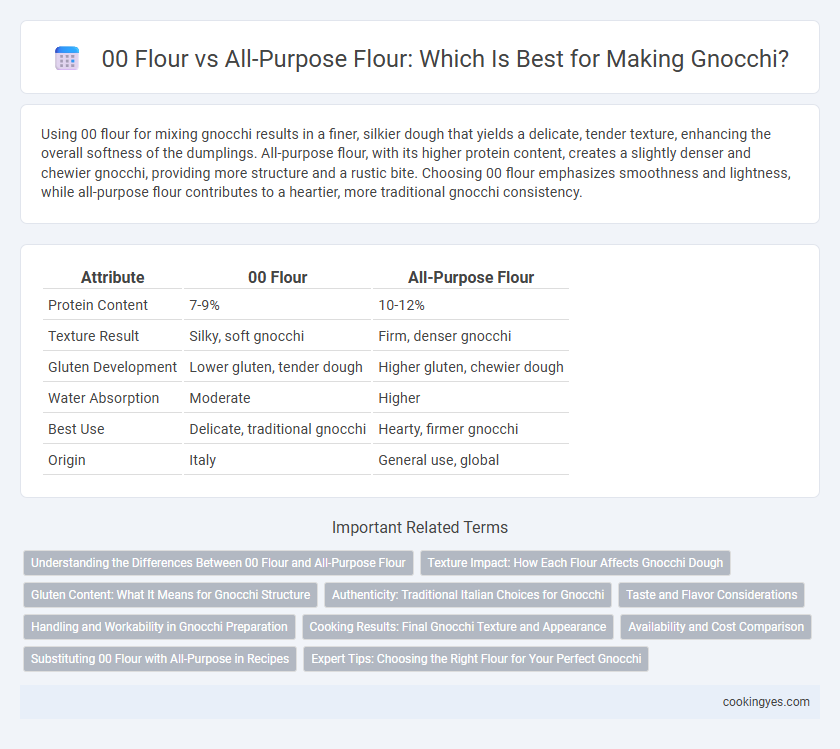 00 Flour vs All-Purpose Flour: Which Is Best for Making Gnocchi?

Using 00 flour for mixing gnocchi results in a finer, silkier dough that yields a delicate, tender texture, enhancing the overall softness of the dumplings. All-purpose flour, with its higher protein content, creates a slightly denser and chewier gnocchi, providing more structure and a rustic bite. Choosing 00 flour emphasizes smoothness and lightness, while all-purpose flour contributes to a heartier, more traditional gnocchi consistency.

| Attribute | 00 Flour | All-Purpose Flour |
|---|---|---|
| Protein Content | 7-9% | 10-12% |
| Texture Result | Silky, soft gnocchi | Firm, denser gnocchi |
| Gluten Development | Lower gluten, tender dough | Higher gluten, chewier dough |
| Water Absorption | Moderate | Higher |
| Best Use | Delicate, traditional gnocchi | Hearty, firmer gnocchi |
| Origin | Italy | General use, global |

Important Related Terms

Understanding the Differences Between 00 Flour and All-Purpose Flour
Texture Impact: How Each Flour Affects Gnocchi Dough
Gluten Content: What It Means for Gnocchi Structure
Authenticity: Traditional Italian Choices for Gnocchi
Taste and Flavor Considerations
Handling and Workability in Gnocchi Preparation
Cooking Results: Final Gnocchi Texture and Appearance
Availability and Cost Comparison
Substituting 00 Flour with All-Purpose in Recipes
Expert Tips: Choosing the Right Flour for Your Perfect Gnocchi

cookingyes.com