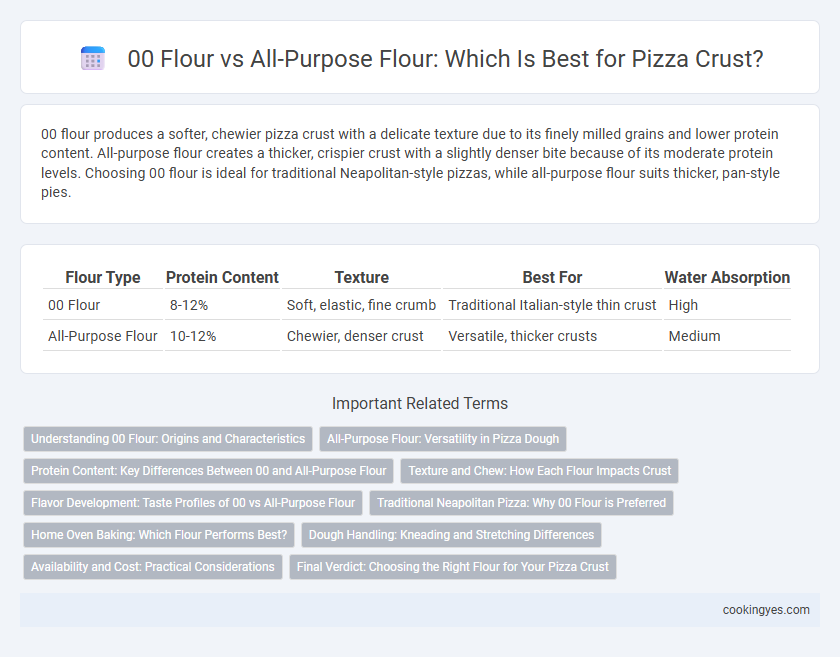 00 Flour vs All-Purpose Flour: Which Is Best for Pizza Crust?

00 flour produces a softer, chewier pizza crust with a delicate texture due to its finely milled grains and lower protein content. All-purpose flour creates a thicker, crispier crust with a slightly denser bite because of its moderate protein levels. Choosing 00 flour is ideal for traditional Neapolitan-style pizzas, while all-purpose flour suits thicker, pan-style pies.

| Flour Type | Protein Content | Texture | Best For | Water Absorption |
|---|---|---|---|---|
| 00 Flour | 8-12% | Soft, elastic, fine crumb | Traditional Italian-style thin crust | High |
| All-Purpose Flour | 10-12% | Chewier, denser crust | Versatile, thicker crusts | Medium |

Important Related Terms

Understanding 00 Flour: Origins and Characteristics
All-Purpose Flour: Versatility in Pizza Dough
Protein Content: Key Differences Between 00 and All-Purpose Flour
Texture and Chew: How Each Flour Impacts Crust
Flavor Development: Taste Profiles of 00 vs All-Purpose Flour
Traditional Neapolitan Pizza: Why 00 Flour is Preferred
Home Oven Baking: Which Flour Performs Best?
Dough Handling: Kneading and Stretching Differences
Availability and Cost: Practical Considerations
Final Verdict: Choosing the Right Flour for Your Pizza Crust

cookingyes.com