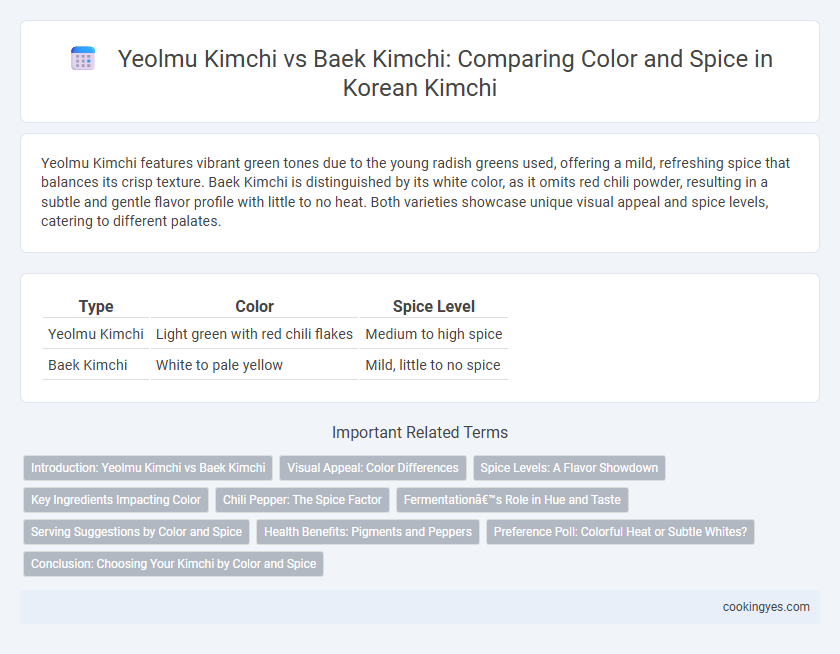 Yeolmu Kimchi vs Baek Kimchi: Comparing Color and Spice in Korean Kimchi

Yeolmu Kimchi features vibrant green tones due to the young radish greens used, offering a mild, refreshing spice that balances its crisp texture. Baek Kimchi is distinguished by its white color, as it omits red chili powder, resulting in a subtle and gentle flavor profile with little to no heat. Both varieties showcase unique visual appeal and spice levels, catering to different palates.

| Type | Color | Spice Level |
|---|---|---|
| Yeolmu Kimchi | Light green with red chili flakes | Medium to high spice |
| Baek Kimchi | White to pale yellow | Mild, little to no spice |

Important Related Terms

Introduction: Yeolmu Kimchi vs Baek Kimchi
Visual Appeal: Color Differences
Spice Levels: A Flavor Showdown
Key Ingredients Impacting Color
Chili Pepper: The Spice Factor
Fermentationâ€™s Role in Hue and Taste
Serving Suggestions by Color and Spice
Health Benefits: Pigments and Peppers
Preference Poll: Colorful Heat or Subtle Whites?
Conclusion: Choosing Your Kimchi by Color and Spice

cookingyes.com