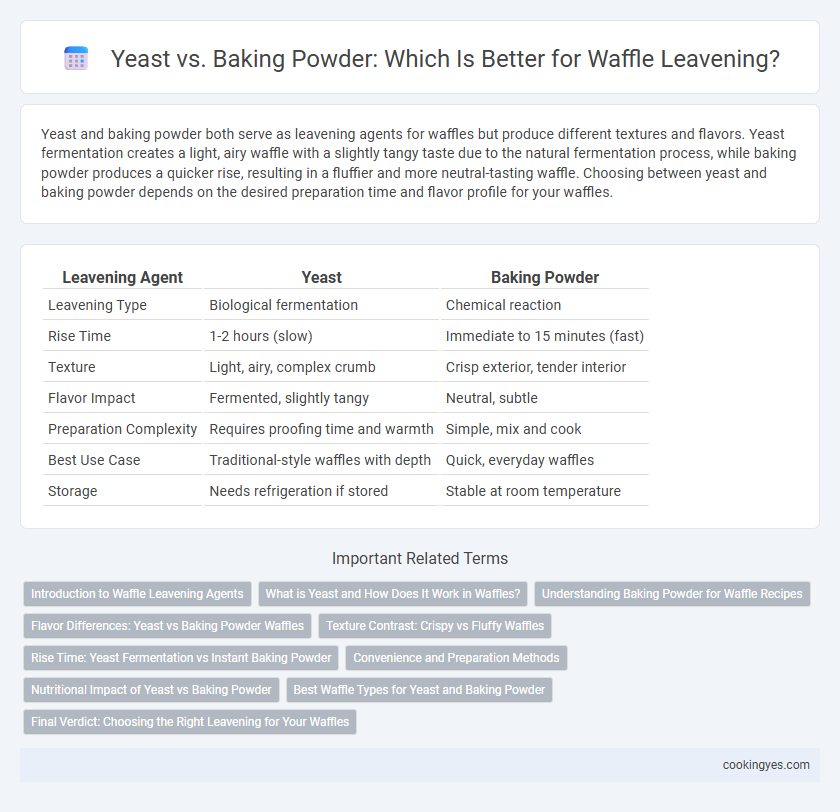 Yeast vs. Baking Powder: Which Is Better for Waffle Leavening?

Yeast and baking powder both serve as leavening agents for waffles but produce different textures and flavors. Yeast fermentation creates a light, airy waffle with a slightly tangy taste due to the natural fermentation process, while baking powder produces a quicker rise, resulting in a fluffier and more neutral-tasting waffle. Choosing between yeast and baking powder depends on the desired preparation time and flavor profile for your waffles.

| Leavening Agent | Yeast | Baking Powder |
|---|---|---|
| Leavening Type | Biological fermentation | Chemical reaction |
| Rise Time | 1-2 hours (slow) | Immediate to 15 minutes (fast) |
| Texture | Light, airy, complex crumb | Crisp exterior, tender interior |
| Flavor Impact | Fermented, slightly tangy | Neutral, subtle |
| Preparation Complexity | Requires proofing time and warmth | Simple, mix and cook |
| Best Use Case | Traditional-style waffles with depth | Quick, everyday waffles |
| Storage | Needs refrigeration if stored | Stable at room temperature |

Important Related Terms

Introduction to Waffle Leavening Agents
What is Yeast and How Does It Work in Waffles?
Understanding Baking Powder for Waffle Recipes
Flavor Differences: Yeast vs Baking Powder Waffles
Texture Contrast: Crispy vs Fluffy Waffles
Rise Time: Yeast Fermentation vs Instant Baking Powder
Convenience and Preparation Methods
Nutritional Impact of Yeast vs Baking Powder
Best Waffle Types for Yeast and Baking Powder
Final Verdict: Choosing the Right Leavening for Your Waffles

cookingyes.com