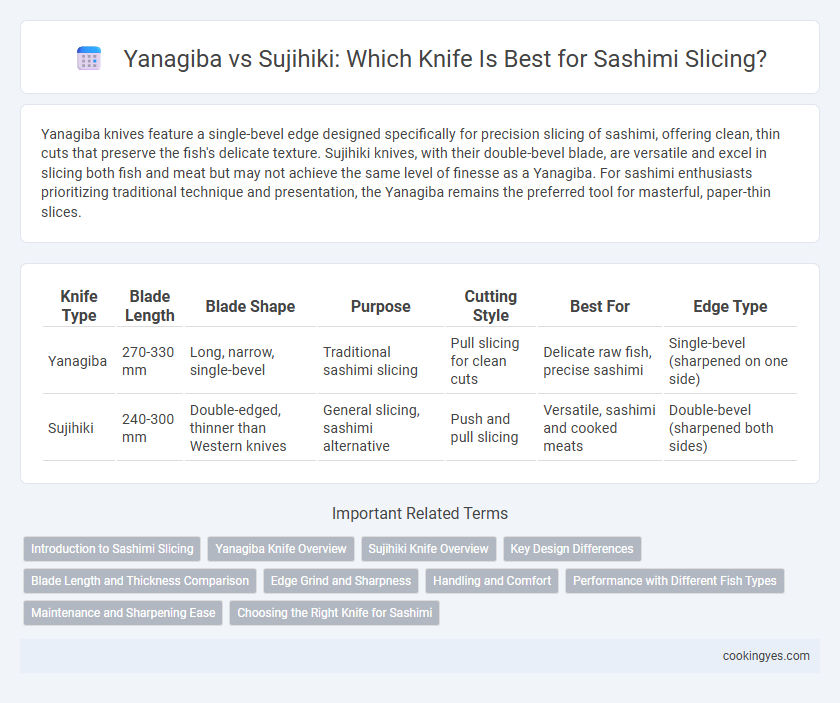 Yanagiba vs Sujihiki: Which Knife Is Best for Sashimi Slicing?

Yanagiba knives feature a single-bevel edge designed specifically for precision slicing of sashimi, offering clean, thin cuts that preserve the fish's delicate texture. Sujihiki knives, with their double-bevel blade, are versatile and excel in slicing both fish and meat but may not achieve the same level of finesse as a Yanagiba. For sashimi enthusiasts prioritizing traditional technique and presentation, the Yanagiba remains the preferred tool for masterful, paper-thin slices.

| Knife Type | Blade Length | Blade Shape | Purpose | Cutting Style | Best For | Edge Type |
|---|---|---|---|---|---|---|
| Yanagiba | 270-330 mm | Long, narrow, single-bevel | Traditional sashimi slicing | Pull slicing for clean cuts | Delicate raw fish, precise sashimi | Single-bevel (sharpened on one side) |
| Sujihiki | 240-300 mm | Double-edged, thinner than Western knives | General slicing, sashimi alternative | Push and pull slicing | Versatile, sashimi and cooked meats | Double-bevel (sharpened both sides) |

Important Related Terms

Introduction to Sashimi Slicing
Yanagiba Knife Overview
Sujihiki Knife Overview
Key Design Differences
Blade Length and Thickness Comparison
Edge Grind and Sharpness
Handling and Comfort
Performance with Different Fish Types
Maintenance and Sharpening Ease
Choosing the Right Knife for Sashimi

cookingyes.com