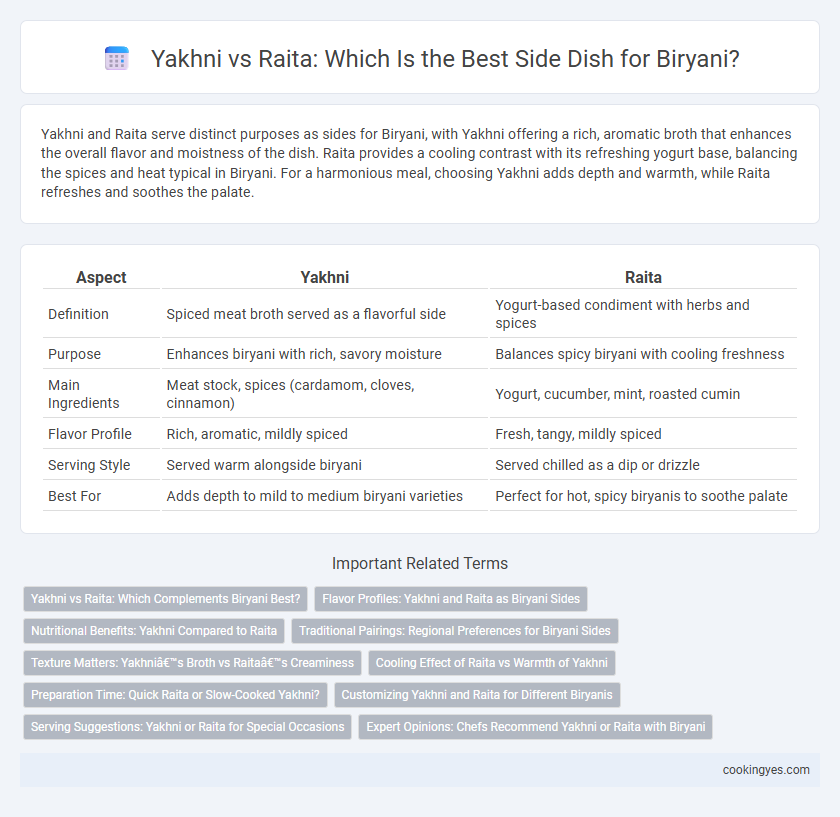 Yakhni vs Raita: Which Is the Best Side Dish for Biryani?

Yakhni and Raita serve distinct purposes as sides for Biryani, with Yakhni offering a rich, aromatic broth that enhances the overall flavor and moistness of the dish. Raita provides a cooling contrast with its refreshing yogurt base, balancing the spices and heat typical in Biryani. For a harmonious meal, choosing Yakhni adds depth and warmth, while Raita refreshes and soothes the palate.

| Aspect | Yakhni | Raita |
|---|---|---|
| Definition | Spiced meat broth served as a flavorful side | Yogurt-based condiment with herbs and spices |
| Purpose | Enhances biryani with rich, savory moisture | Balances spicy biryani with cooling freshness |
| Main Ingredients | Meat stock, spices (cardamom, cloves, cinnamon) | Yogurt, cucumber, mint, roasted cumin |
| Flavor Profile | Rich, aromatic, mildly spiced | Fresh, tangy, mildly spiced |
| Serving Style | Served warm alongside biryani | Served chilled as a dip or drizzle |
| Best For | Adds depth to mild to medium biryani varieties | Perfect for hot, spicy biryanis to soothe palate |

Important Related Terms

Yakhni vs Raita: Which Complements Biryani Best?

Flavor Profiles: Yakhni and Raita as Biryani Sides

Nutritional Benefits: Yakhni Compared to Raita

Traditional Pairings: Regional Preferences for Biryani Sides

Texture Matters: Yakhniâ€™s Broth vs Raitaâ€™s Creaminess

Cooling Effect of Raita vs Warmth of Yakhni

Preparation Time: Quick Raita or Slow-Cooked Yakhni?

Customizing Yakhni and Raita for Different Biryanis

Serving Suggestions: Yakhni or Raita for Special Occasions

Expert Opinions: Chefs Recommend Yakhni or Raita with Biryani

cookingyes.com