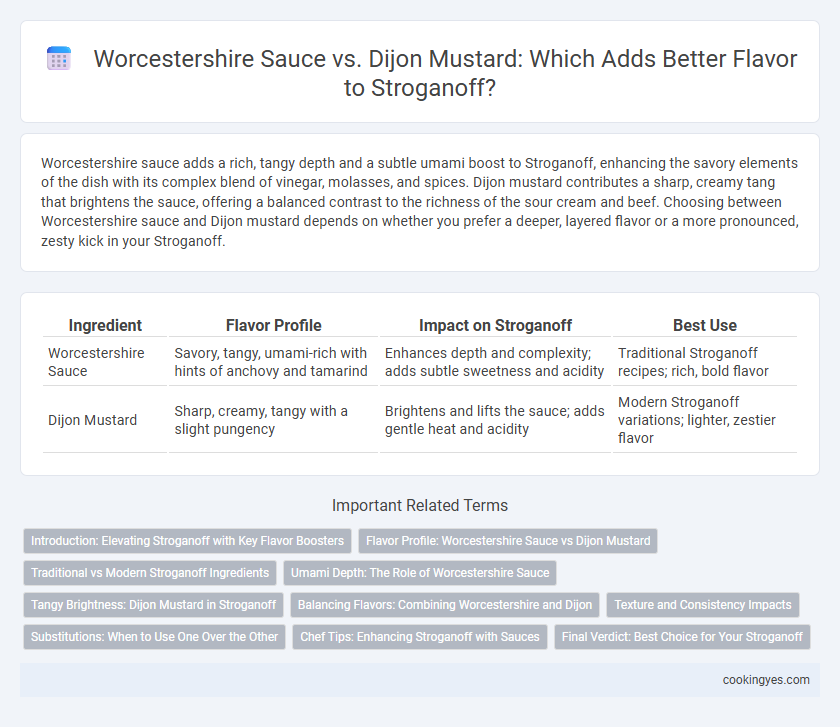 Worcestershire Sauce vs. Dijon Mustard: Which Adds Better Flavor to Stroganoff?

Worcestershire sauce adds a rich, tangy depth and a subtle umami boost to Stroganoff, enhancing the savory elements of the dish with its complex blend of vinegar, molasses, and spices. Dijon mustard contributes a sharp, creamy tang that brightens the sauce, offering a balanced contrast to the richness of the sour cream and beef. Choosing between Worcestershire sauce and Dijon mustard depends on whether you prefer a deeper, layered flavor or a more pronounced, zesty kick in your Stroganoff.

| Ingredient | Flavor Profile | Impact on Stroganoff | Best Use |
|---|---|---|---|
| Worcestershire Sauce | Savory, tangy, umami-rich with hints of anchovy and tamarind | Enhances depth and complexity; adds subtle sweetness and acidity | Traditional Stroganoff recipes; rich, bold flavor |
| Dijon Mustard | Sharp, creamy, tangy with a slight pungency | Brightens and lifts the sauce; adds gentle heat and acidity | Modern Stroganoff variations; lighter, zestier flavor |

Important Related Terms

Introduction: Elevating Stroganoff with Key Flavor Boosters
Flavor Profile: Worcestershire Sauce vs Dijon Mustard
Traditional vs Modern Stroganoff Ingredients
Umami Depth: The Role of Worcestershire Sauce
Tangy Brightness: Dijon Mustard in Stroganoff
Balancing Flavors: Combining Worcestershire and Dijon
Texture and Consistency Impacts
Substitutions: When to Use One Over the Other
Chef Tips: Enhancing Stroganoff with Sauces
Final Verdict: Best Choice for Your Stroganoff

cookingyes.com