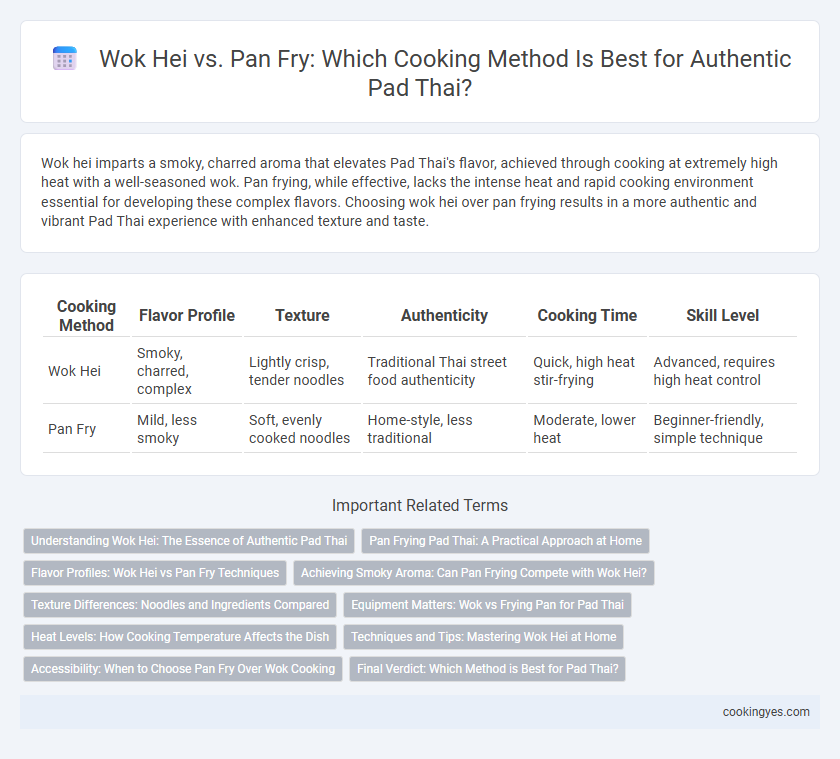 Wok Hei vs. Pan Fry: Which Cooking Method Is Best for Authentic Pad Thai?

Wok hei imparts a smoky, charred aroma that elevates Pad Thai's flavor, achieved through cooking at extremely high heat with a well-seasoned wok. Pan frying, while effective, lacks the intense heat and rapid cooking environment essential for developing these complex flavors. Choosing wok hei over pan frying results in a more authentic and vibrant Pad Thai experience with enhanced texture and taste.

| Cooking Method | Flavor Profile | Texture | Authenticity | Cooking Time | Skill Level |
|---|---|---|---|---|---|
| Wok Hei | Smoky, charred, complex | Lightly crisp, tender noodles | Traditional Thai street food authenticity | Quick, high heat stir-frying | Advanced, requires high heat control |
| Pan Fry | Mild, less smoky | Soft, evenly cooked noodles | Home-style, less traditional | Moderate, lower heat | Beginner-friendly, simple technique |

Important Related Terms

Understanding Wok Hei: The Essence of Authentic Pad Thai
Pan Frying Pad Thai: A Practical Approach at Home
Flavor Profiles: Wok Hei vs Pan Fry Techniques
Achieving Smoky Aroma: Can Pan Frying Compete with Wok Hei?
Texture Differences: Noodles and Ingredients Compared
Equipment Matters: Wok vs Frying Pan for Pad Thai
Heat Levels: How Cooking Temperature Affects the Dish
Techniques and Tips: Mastering Wok Hei at Home
Accessibility: When to Choose Pan Fry Over Wok Cooking
Final Verdict: Which Method is Best for Pad Thai?

cookingyes.com