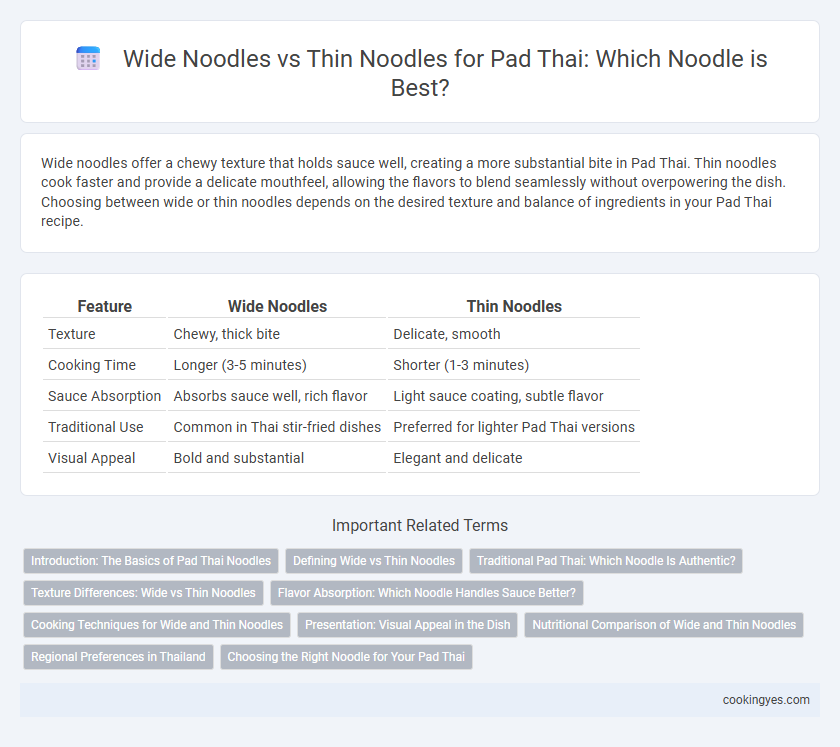 Wide Noodles vs Thin Noodles for Pad Thai: Which Noodle is Best?

Wide noodles offer a chewy texture that holds sauce well, creating a more substantial bite in Pad Thai. Thin noodles cook faster and provide a delicate mouthfeel, allowing the flavors to blend seamlessly without overpowering the dish. Choosing between wide or thin noodles depends on the desired texture and balance of ingredients in your Pad Thai recipe.

| Feature | Wide Noodles | Thin Noodles |
|---|---|---|
| Texture | Chewy, thick bite | Delicate, smooth |
| Cooking Time | Longer (3-5 minutes) | Shorter (1-3 minutes) |
| Sauce Absorption | Absorbs sauce well, rich flavor | Light sauce coating, subtle flavor |
| Traditional Use | Common in Thai stir-fried dishes | Preferred for lighter Pad Thai versions |
| Visual Appeal | Bold and substantial | Elegant and delicate |

Important Related Terms

Introduction: The Basics of Pad Thai Noodles
Defining Wide vs Thin Noodles
Traditional Pad Thai: Which Noodle Is Authentic?
Texture Differences: Wide vs Thin Noodles
Flavor Absorption: Which Noodle Handles Sauce Better?
Cooking Techniques for Wide and Thin Noodles
Presentation: Visual Appeal in the Dish
Nutritional Comparison of Wide and Thin Noodles
Regional Preferences in Thailand
Choosing the Right Noodle for Your Pad Thai

cookingyes.com