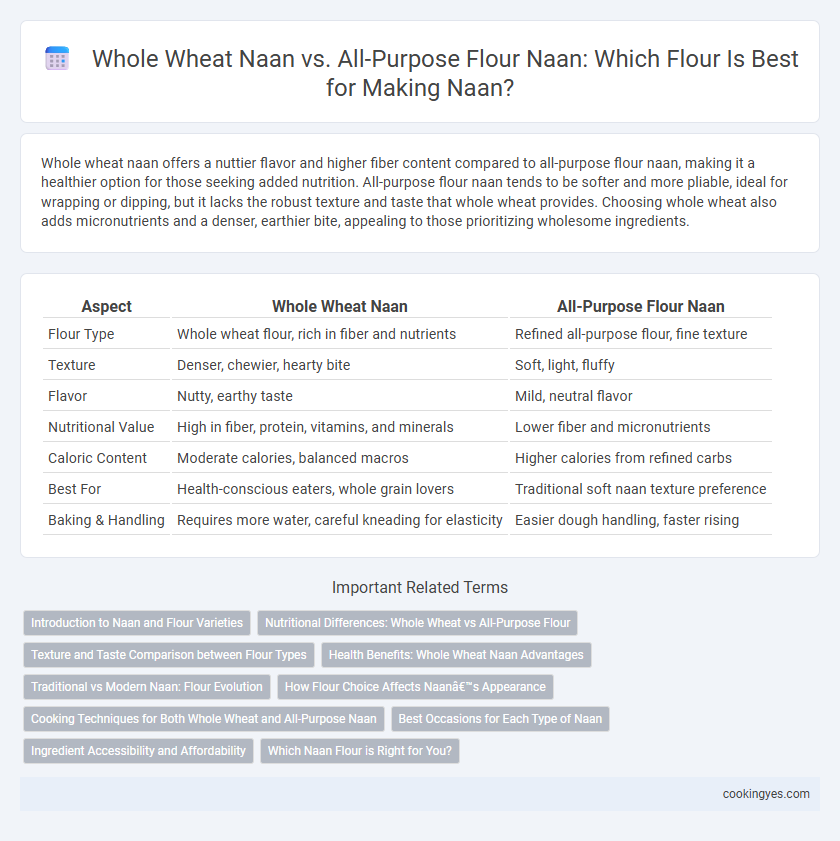 Whole Wheat Naan vs. All-Purpose Flour Naan: Which Flour Is Best for Making Naan?

Whole wheat naan offers a nuttier flavor and higher fiber content compared to all-purpose flour naan, making it a healthier option for those seeking added nutrition. All-purpose flour naan tends to be softer and more pliable, ideal for wrapping or dipping, but it lacks the robust texture and taste that whole wheat provides. Choosing whole wheat also adds micronutrients and a denser, earthier bite, appealing to those prioritizing wholesome ingredients.

| Aspect | Whole Wheat Naan | All-Purpose Flour Naan |
|---|---|---|
| Flour Type | Whole wheat flour, rich in fiber and nutrients | Refined all-purpose flour, fine texture |
| Texture | Denser, chewier, hearty bite | Soft, light, fluffy |
| Flavor | Nutty, earthy taste | Mild, neutral flavor |
| Nutritional Value | High in fiber, protein, vitamins, and minerals | Lower fiber and micronutrients |
| Caloric Content | Moderate calories, balanced macros | Higher calories from refined carbs |
| Best For | Health-conscious eaters, whole grain lovers | Traditional soft naan texture preference |
| Baking & Handling | Requires more water, careful kneading for elasticity | Easier dough handling, faster rising |

Important Related Terms

Introduction to Naan and Flour Varieties

Nutritional Differences: Whole Wheat vs All-Purpose Flour

Texture and Taste Comparison between Flour Types

Health Benefits: Whole Wheat Naan Advantages

Traditional vs Modern Naan: Flour Evolution

How Flour Choice Affects Naanâ€™s Appearance

Cooking Techniques for Both Whole Wheat and All-Purpose Naan

Best Occasions for Each Type of Naan

Ingredient Accessibility and Affordability

Which Naan Flour is Right for You?

cookingyes.com