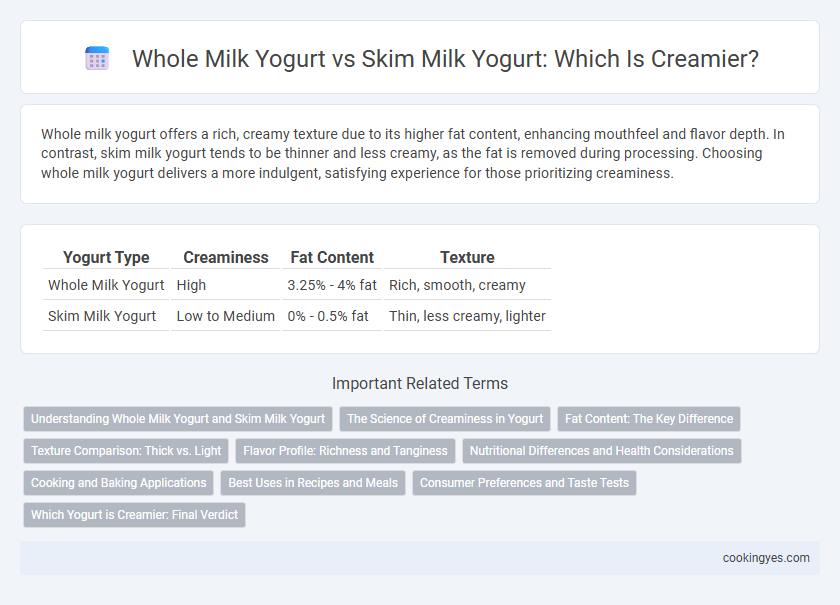 Whole Milk Yogurt vs Skim Milk Yogurt: Which Is Creamier?

Whole milk yogurt offers a rich, creamy texture due to its higher fat content, enhancing mouthfeel and flavor depth. In contrast, skim milk yogurt tends to be thinner and less creamy, as the fat is removed during processing. Choosing whole milk yogurt delivers a more indulgent, satisfying experience for those prioritizing creaminess.

| Yogurt Type | Creaminess | Fat Content | Texture |
|---|---|---|---|
| Whole Milk Yogurt | High | 3.25% - 4% fat | Rich, smooth, creamy |
| Skim Milk Yogurt | Low to Medium | 0% - 0.5% fat | Thin, less creamy, lighter |

Important Related Terms

Understanding Whole Milk Yogurt and Skim Milk Yogurt
The Science of Creaminess in Yogurt
Fat Content: The Key Difference
Texture Comparison: Thick vs. Light
Flavor Profile: Richness and Tanginess
Nutritional Differences and Health Considerations
Cooking and Baking Applications
Best Uses in Recipes and Meals
Consumer Preferences and Taste Tests
Which Yogurt is Creamier: Final Verdict

cookingyes.com