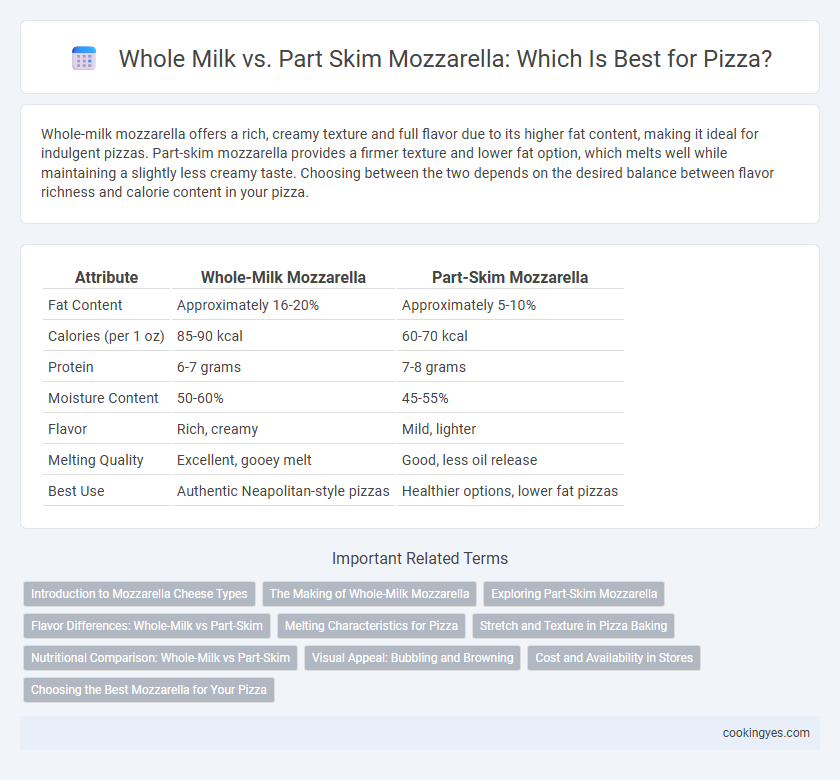 Whole Milk vs. Part Skim Mozzarella: Which Is Best for Pizza?

Whole-milk mozzarella offers a rich, creamy texture and full flavor due to its higher fat content, making it ideal for indulgent pizzas. Part-skim mozzarella provides a firmer texture and lower fat option, which melts well while maintaining a slightly less creamy taste. Choosing between the two depends on the desired balance between flavor richness and calorie content in your pizza.

| Attribute | Whole-Milk Mozzarella | Part-Skim Mozzarella |
|---|---|---|
| Fat Content | Approximately 16-20% | Approximately 5-10% |
| Calories (per 1 oz) | 85-90 kcal | 60-70 kcal |
| Protein | 6-7 grams | 7-8 grams |
| Moisture Content | 50-60% | 45-55% |
| Flavor | Rich, creamy | Mild, lighter |
| Melting Quality | Excellent, gooey melt | Good, less oil release |
| Best Use | Authentic Neapolitan-style pizzas | Healthier options, lower fat pizzas |

Important Related Terms

Introduction to Mozzarella Cheese Types
The Making of Whole-Milk Mozzarella
Exploring Part-Skim Mozzarella
Flavor Differences: Whole-Milk vs Part-Skim
Melting Characteristics for Pizza
Stretch and Texture in Pizza Baking
Nutritional Comparison: Whole-Milk vs Part-Skim
Visual Appeal: Bubbling and Browning
Cost and Availability in Stores
Choosing the Best Mozzarella for Your Pizza

cookingyes.com