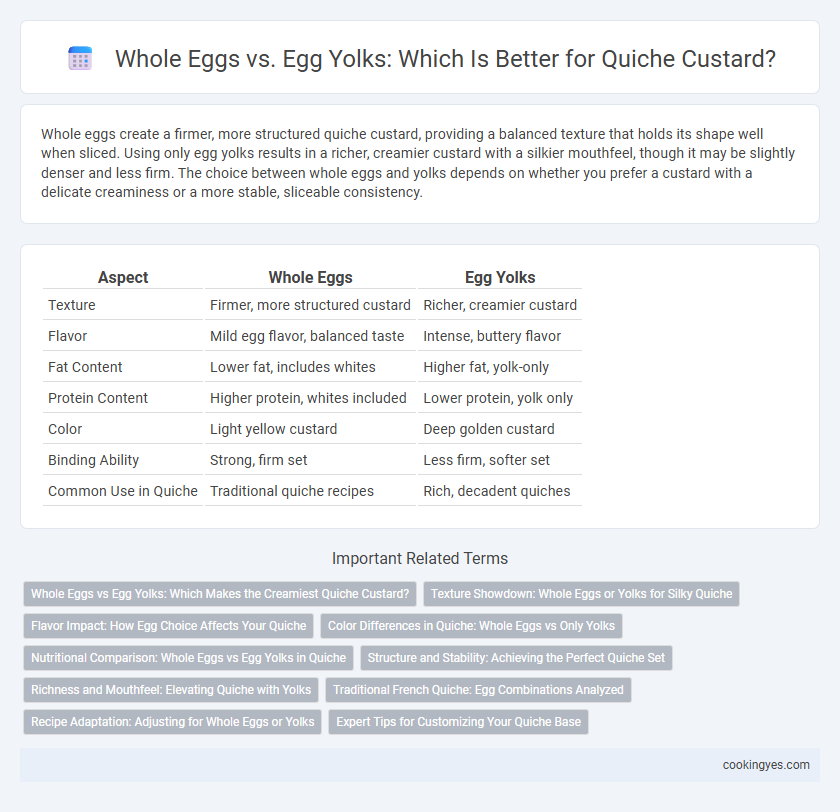 Whole Eggs vs. Egg Yolks: Which Is Better for Quiche Custard?

Whole eggs create a firmer, more structured quiche custard, providing a balanced texture that holds its shape well when sliced. Using only egg yolks results in a richer, creamier custard with a silkier mouthfeel, though it may be slightly denser and less firm. The choice between whole eggs and yolks depends on whether you prefer a custard with a delicate creaminess or a more stable, sliceable consistency.

| Aspect | Whole Eggs | Egg Yolks |
|---|---|---|
| Texture | Firmer, more structured custard | Richer, creamier custard |
| Flavor | Mild egg flavor, balanced taste | Intense, buttery flavor |
| Fat Content | Lower fat, includes whites | Higher fat, yolk-only |
| Protein Content | Higher protein, whites included | Lower protein, yolk only |
| Color | Light yellow custard | Deep golden custard |
| Binding Ability | Strong, firm set | Less firm, softer set |
| Common Use in Quiche | Traditional quiche recipes | Rich, decadent quiches |

Important Related Terms

Whole Eggs vs Egg Yolks: Which Makes the Creamiest Quiche Custard?

Texture Showdown: Whole Eggs or Yolks for Silky Quiche

Flavor Impact: How Egg Choice Affects Your Quiche

Color Differences in Quiche: Whole Eggs vs Only Yolks

Nutritional Comparison: Whole Eggs vs Egg Yolks in Quiche

Structure and Stability: Achieving the Perfect Quiche Set

Richness and Mouthfeel: Elevating Quiche with Yolks

Traditional French Quiche: Egg Combinations Analyzed

Recipe Adaptation: Adjusting for Whole Eggs or Yolks

Expert Tips for Customizing Your Quiche Base

cookingyes.com