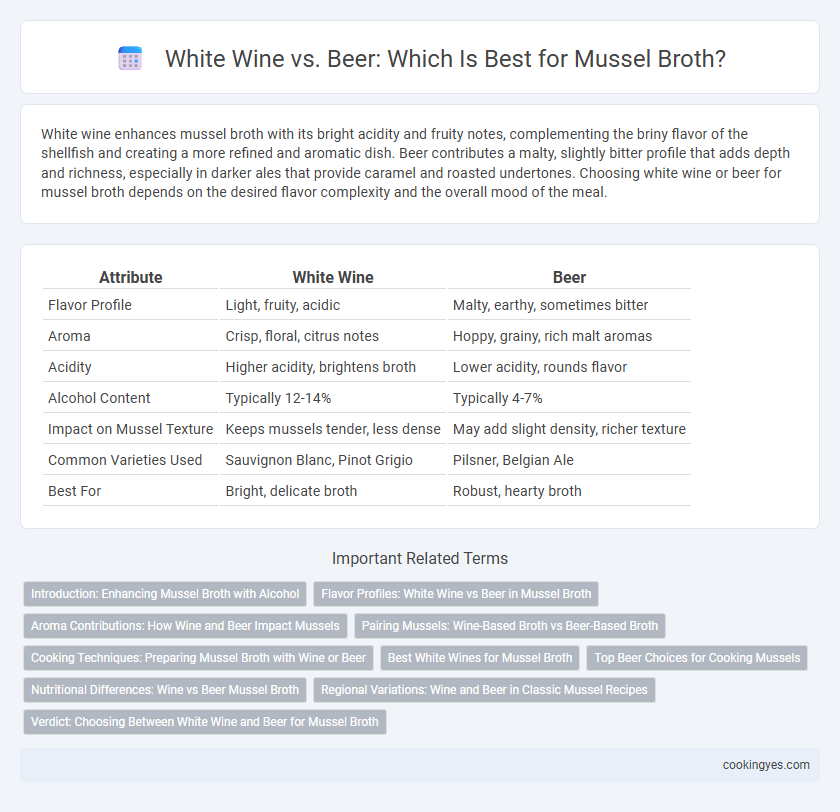 White Wine vs. Beer: Which Is Best for Mussel Broth?

White wine enhances mussel broth with its bright acidity and fruity notes, complementing the briny flavor of the shellfish and creating a more refined and aromatic dish. Beer contributes a malty, slightly bitter profile that adds depth and richness, especially in darker ales that provide caramel and roasted undertones. Choosing white wine or beer for mussel broth depends on the desired flavor complexity and the overall mood of the meal.

| Attribute | White Wine | Beer |
|---|---|---|
| Flavor Profile | Light, fruity, acidic | Malty, earthy, sometimes bitter |
| Aroma | Crisp, floral, citrus notes | Hoppy, grainy, rich malt aromas |
| Acidity | Higher acidity, brightens broth | Lower acidity, rounds flavor |
| Alcohol Content | Typically 12-14% | Typically 4-7% |
| Impact on Mussel Texture | Keeps mussels tender, less dense | May add slight density, richer texture |
| Common Varieties Used | Sauvignon Blanc, Pinot Grigio | Pilsner, Belgian Ale |
| Best For | Bright, delicate broth | Robust, hearty broth |

Important Related Terms

Introduction: Enhancing Mussel Broth with Alcohol
Flavor Profiles: White Wine vs Beer in Mussel Broth
Aroma Contributions: How Wine and Beer Impact Mussels
Pairing Mussels: Wine-Based Broth vs Beer-Based Broth
Cooking Techniques: Preparing Mussel Broth with Wine or Beer
Best White Wines for Mussel Broth
Top Beer Choices for Cooking Mussels
Nutritional Differences: Wine vs Beer Mussel Broth
Regional Variations: Wine and Beer in Classic Mussel Recipes
Verdict: Choosing Between White Wine and Beer for Mussel Broth

cookingyes.com