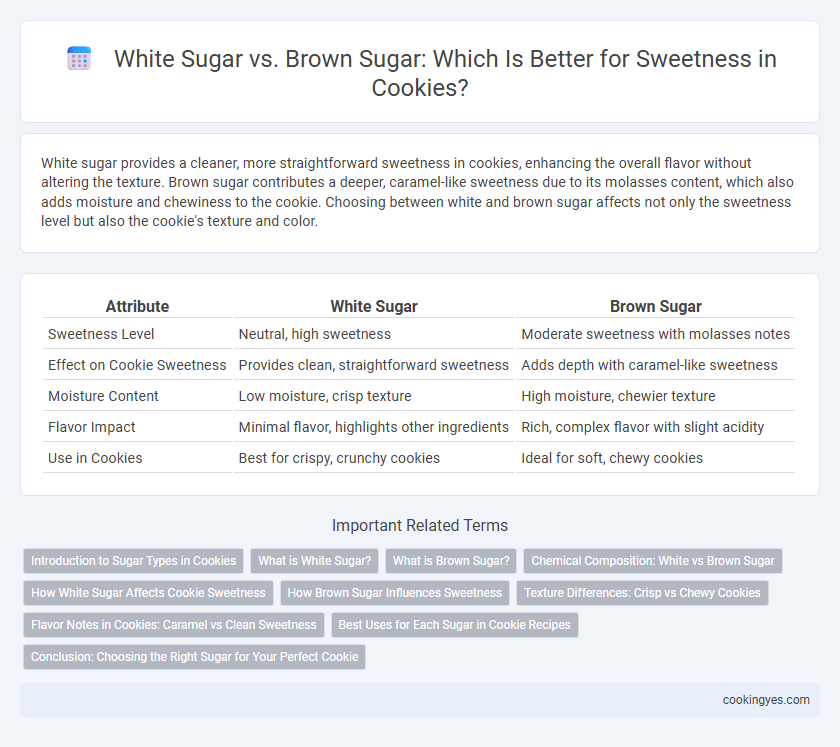 White Sugar vs. Brown Sugar: Which Is Better for Sweetness in Cookies?

White sugar provides a cleaner, more straightforward sweetness in cookies, enhancing the overall flavor without altering the texture. Brown sugar contributes a deeper, caramel-like sweetness due to its molasses content, which also adds moisture and chewiness to the cookie. Choosing between white and brown sugar affects not only the sweetness level but also the cookie's texture and color.

| Attribute | White Sugar | Brown Sugar |
|---|---|---|
| Sweetness Level | Neutral, high sweetness | Moderate sweetness with molasses notes |
| Effect on Cookie Sweetness | Provides clean, straightforward sweetness | Adds depth with caramel-like sweetness |
| Moisture Content | Low moisture, crisp texture | High moisture, chewier texture |
| Flavor Impact | Minimal flavor, highlights other ingredients | Rich, complex flavor with slight acidity |
| Use in Cookies | Best for crispy, crunchy cookies | Ideal for soft, chewy cookies |

Important Related Terms

Introduction to Sugar Types in Cookies
What is White Sugar?
What is Brown Sugar?
Chemical Composition: White vs Brown Sugar
How White Sugar Affects Cookie Sweetness
How Brown Sugar Influences Sweetness
Texture Differences: Crisp vs Chewy Cookies
Flavor Notes in Cookies: Caramel vs Clean Sweetness
Best Uses for Each Sugar in Cookie Recipes
Conclusion: Choosing the Right Sugar for Your Perfect Cookie

cookingyes.com