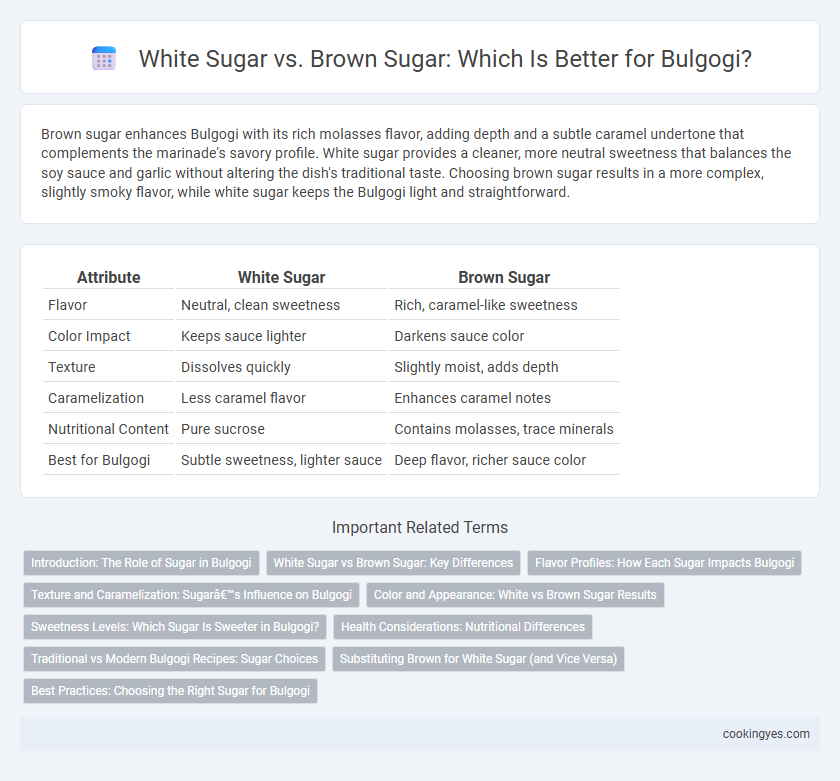 White Sugar vs. Brown Sugar: Which Is Better for Bulgogi?

Brown sugar enhances Bulgogi with its rich molasses flavor, adding depth and a subtle caramel undertone that complements the marinade's savory profile. White sugar provides a cleaner, more neutral sweetness that balances the soy sauce and garlic without altering the dish's traditional taste. Choosing brown sugar results in a more complex, slightly smoky flavor, while white sugar keeps the Bulgogi light and straightforward.

| Attribute | White Sugar | Brown Sugar |
|---|---|---|
| Flavor | Neutral, clean sweetness | Rich, caramel-like sweetness |
| Color Impact | Keeps sauce lighter | Darkens sauce color |
| Texture | Dissolves quickly | Slightly moist, adds depth |
| Caramelization | Less caramel flavor | Enhances caramel notes |
| Nutritional Content | Pure sucrose | Contains molasses, trace minerals |
| Best for Bulgogi | Subtle sweetness, lighter sauce | Deep flavor, richer sauce color |

Important Related Terms

Introduction: The Role of Sugar in Bulgogi
White Sugar vs Brown Sugar: Key Differences
Flavor Profiles: How Each Sugar Impacts Bulgogi
Texture and Caramelization: Sugarâ€™s Influence on Bulgogi
Color and Appearance: White vs Brown Sugar Results
Sweetness Levels: Which Sugar Is Sweeter in Bulgogi?
Health Considerations: Nutritional Differences
Traditional vs Modern Bulgogi Recipes: Sugar Choices
Substituting Brown for White Sugar (and Vice Versa)
Best Practices: Choosing the Right Sugar for Bulgogi

cookingyes.com