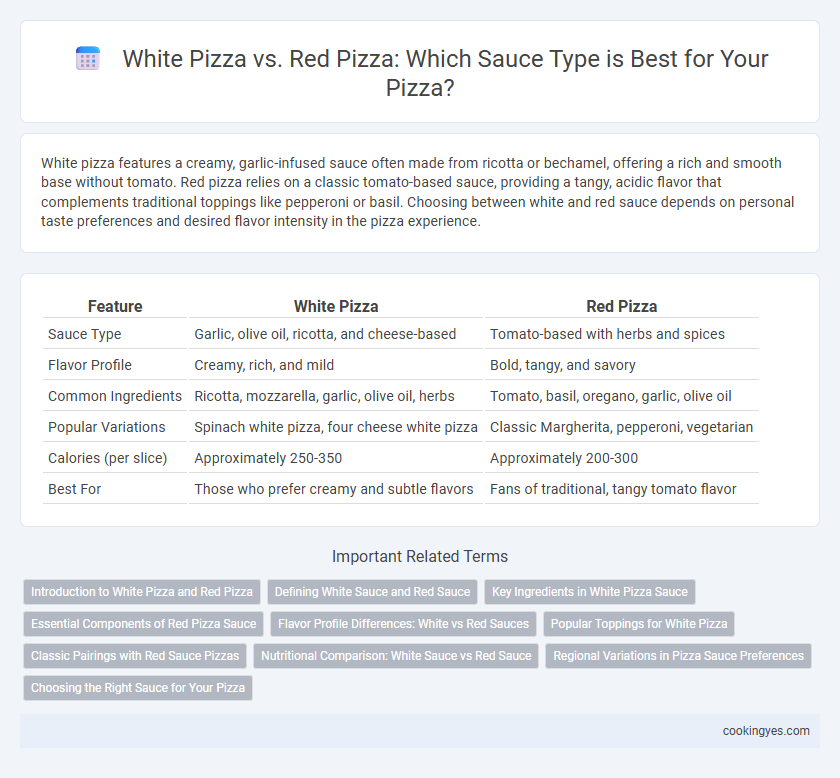 White Pizza vs. Red Pizza: Which Sauce Type is Best for Your Pizza?

White pizza features a creamy, garlic-infused sauce often made from ricotta or bechamel, offering a rich and smooth base without tomato. Red pizza relies on a classic tomato-based sauce, providing a tangy, acidic flavor that complements traditional toppings like pepperoni or basil. Choosing between white and red sauce depends on personal taste preferences and desired flavor intensity in the pizza experience.

| Feature | White Pizza | Red Pizza |
|---|---|---|
| Sauce Type | Garlic, olive oil, ricotta, and cheese-based | Tomato-based with herbs and spices |
| Flavor Profile | Creamy, rich, and mild | Bold, tangy, and savory |
| Common Ingredients | Ricotta, mozzarella, garlic, olive oil, herbs | Tomato, basil, oregano, garlic, olive oil |
| Popular Variations | Spinach white pizza, four cheese white pizza | Classic Margherita, pepperoni, vegetarian |
| Calories (per slice) | Approximately 250-350 | Approximately 200-300 |
| Best For | Those who prefer creamy and subtle flavors | Fans of traditional, tangy tomato flavor |

Important Related Terms

Introduction to White Pizza and Red Pizza
Defining White Sauce and Red Sauce
Key Ingredients in White Pizza Sauce
Essential Components of Red Pizza Sauce
Flavor Profile Differences: White vs Red Sauces
Popular Toppings for White Pizza
Classic Pairings with Red Sauce Pizzas
Nutritional Comparison: White Sauce vs Red Sauce
Regional Variations in Pizza Sauce Preferences
Choosing the Right Sauce for Your Pizza

cookingyes.com