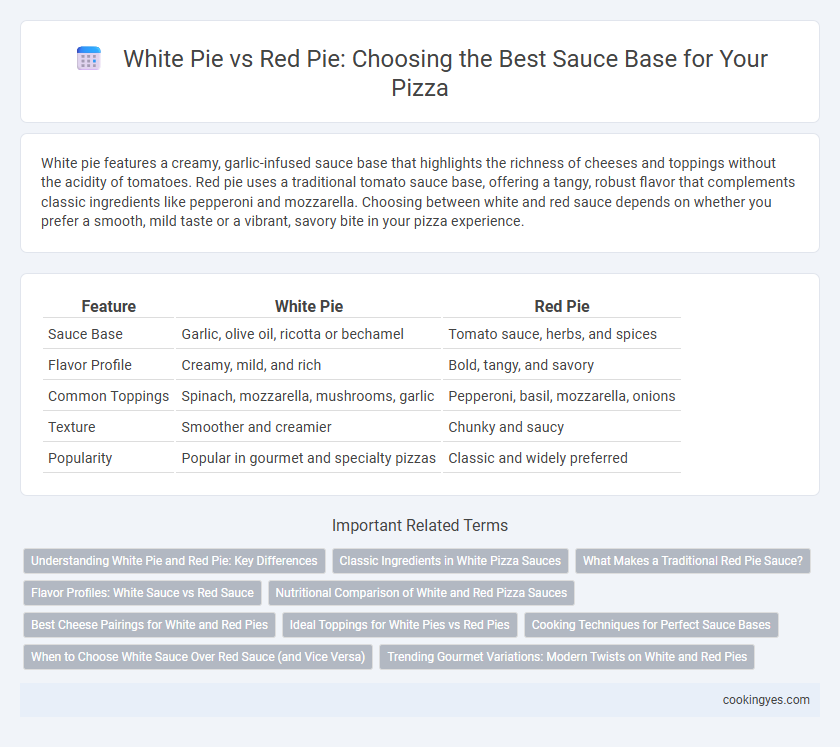 White Pie vs Red Pie: Choosing the Best Sauce Base for Your Pizza

White pie features a creamy, garlic-infused sauce base that highlights the richness of cheeses and toppings without the acidity of tomatoes. Red pie uses a traditional tomato sauce base, offering a tangy, robust flavor that complements classic ingredients like pepperoni and mozzarella. Choosing between white and red sauce depends on whether you prefer a smooth, mild taste or a vibrant, savory bite in your pizza experience.

| Feature | White Pie | Red Pie |
|---|---|---|
| Sauce Base | Garlic, olive oil, ricotta or bechamel | Tomato sauce, herbs, and spices |
| Flavor Profile | Creamy, mild, and rich | Bold, tangy, and savory |
| Common Toppings | Spinach, mozzarella, mushrooms, garlic | Pepperoni, basil, mozzarella, onions |
| Texture | Smoother and creamier | Chunky and saucy |
| Popularity | Popular in gourmet and specialty pizzas | Classic and widely preferred |

Important Related Terms

Understanding White Pie and Red Pie: Key Differences
Classic Ingredients in White Pizza Sauces
What Makes a Traditional Red Pie Sauce?
Flavor Profiles: White Sauce vs Red Sauce
Nutritional Comparison of White and Red Pizza Sauces
Best Cheese Pairings for White and Red Pies
Ideal Toppings for White Pies vs Red Pies
Cooking Techniques for Perfect Sauce Bases
When to Choose White Sauce Over Red Sauce (and Vice Versa)
Trending Gourmet Variations: Modern Twists on White and Red Pies

cookingyes.com