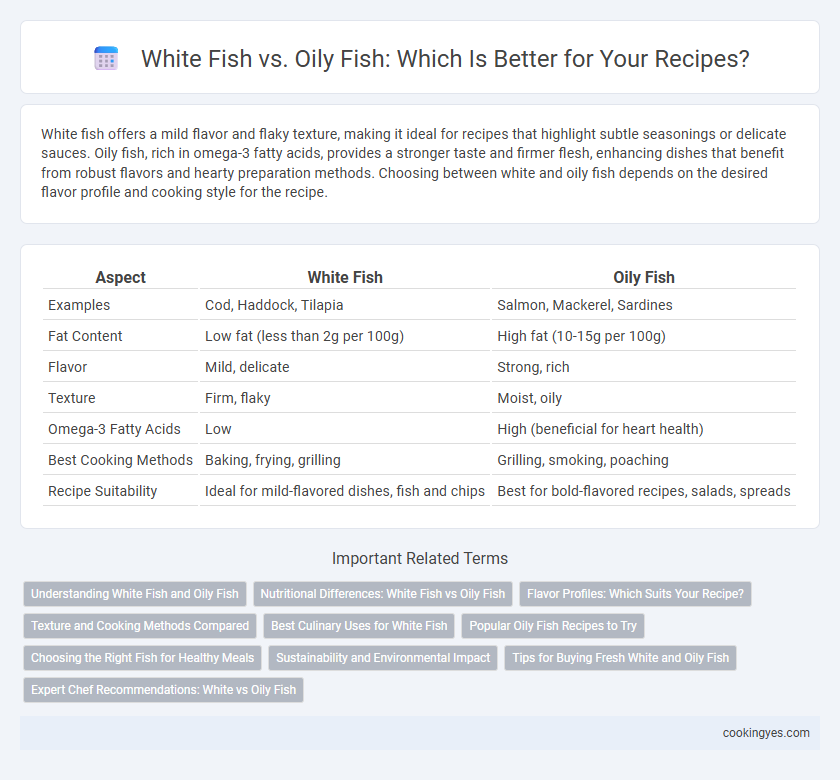 White Fish vs. Oily Fish: Which Is Better for Your Recipes?

White fish offers a mild flavor and flaky texture, making it ideal for recipes that highlight subtle seasonings or delicate sauces. Oily fish, rich in omega-3 fatty acids, provides a stronger taste and firmer flesh, enhancing dishes that benefit from robust flavors and hearty preparation methods. Choosing between white and oily fish depends on the desired flavor profile and cooking style for the recipe.

| Aspect | White Fish | Oily Fish |
|---|---|---|
| Examples | Cod, Haddock, Tilapia | Salmon, Mackerel, Sardines |
| Fat Content | Low fat (less than 2g per 100g) | High fat (10-15g per 100g) |
| Flavor | Mild, delicate | Strong, rich |
| Texture | Firm, flaky | Moist, oily |
| Omega-3 Fatty Acids | Low | High (beneficial for heart health) |
| Best Cooking Methods | Baking, frying, grilling | Grilling, smoking, poaching |
| Recipe Suitability | Ideal for mild-flavored dishes, fish and chips | Best for bold-flavored recipes, salads, spreads |

Important Related Terms

Understanding White Fish and Oily Fish
Nutritional Differences: White Fish vs Oily Fish
Flavor Profiles: Which Suits Your Recipe?
Texture and Cooking Methods Compared
Best Culinary Uses for White Fish
Popular Oily Fish Recipes to Try
Choosing the Right Fish for Healthy Meals
Sustainability and Environmental Impact
Tips for Buying Fresh White and Oily Fish
Expert Chef Recommendations: White vs Oily Fish

cookingyes.com