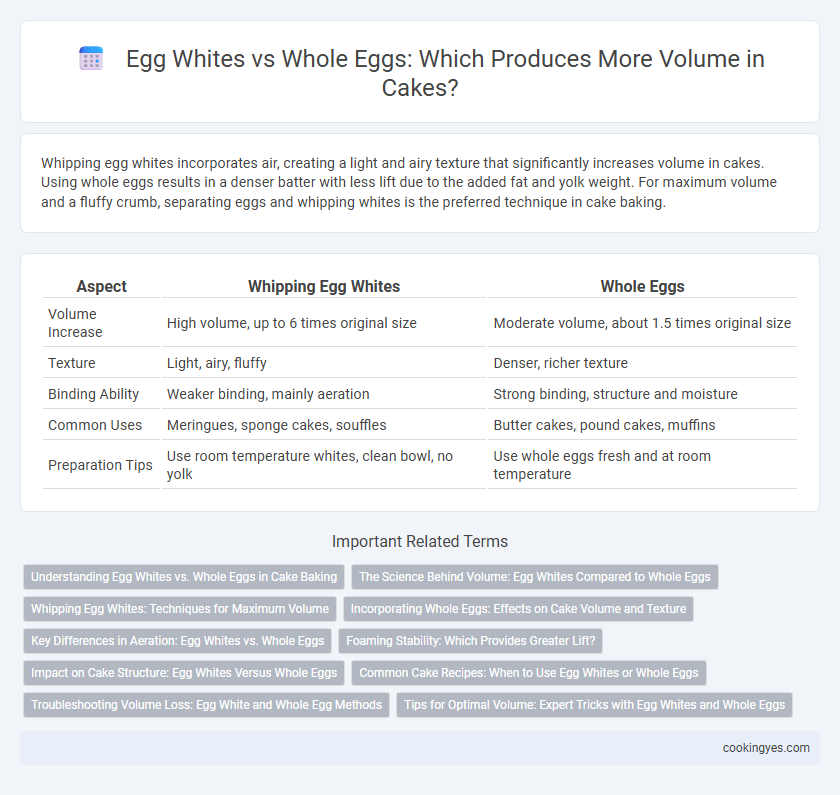 Egg Whites vs Whole Eggs: Which Produces More Volume in Cakes?

Whipping egg whites incorporates air, creating a light and airy texture that significantly increases volume in cakes. Using whole eggs results in a denser batter with less lift due to the added fat and yolk weight. For maximum volume and a fluffy crumb, separating eggs and whipping whites is the preferred technique in cake baking.

| Aspect | Whipping Egg Whites | Whole Eggs |
|---|---|---|
| Volume Increase | High volume, up to 6 times original size | Moderate volume, about 1.5 times original size |
| Texture | Light, airy, fluffy | Denser, richer texture |
| Binding Ability | Weaker binding, mainly aeration | Strong binding, structure and moisture |
| Common Uses | Meringues, sponge cakes, souffles | Butter cakes, pound cakes, muffins |
| Preparation Tips | Use room temperature whites, clean bowl, no yolk | Use whole eggs fresh and at room temperature |

Important Related Terms

Understanding Egg Whites vs. Whole Eggs in Cake Baking
The Science Behind Volume: Egg Whites Compared to Whole Eggs
Whipping Egg Whites: Techniques for Maximum Volume
Incorporating Whole Eggs: Effects on Cake Volume and Texture
Key Differences in Aeration: Egg Whites vs. Whole Eggs
Foaming Stability: Which Provides Greater Lift?
Impact on Cake Structure: Egg Whites Versus Whole Eggs
Common Cake Recipes: When to Use Egg Whites or Whole Eggs
Troubleshooting Volume Loss: Egg White and Whole Egg Methods
Tips for Optimal Volume: Expert Tricks with Egg Whites and Whole Eggs

cookingyes.com