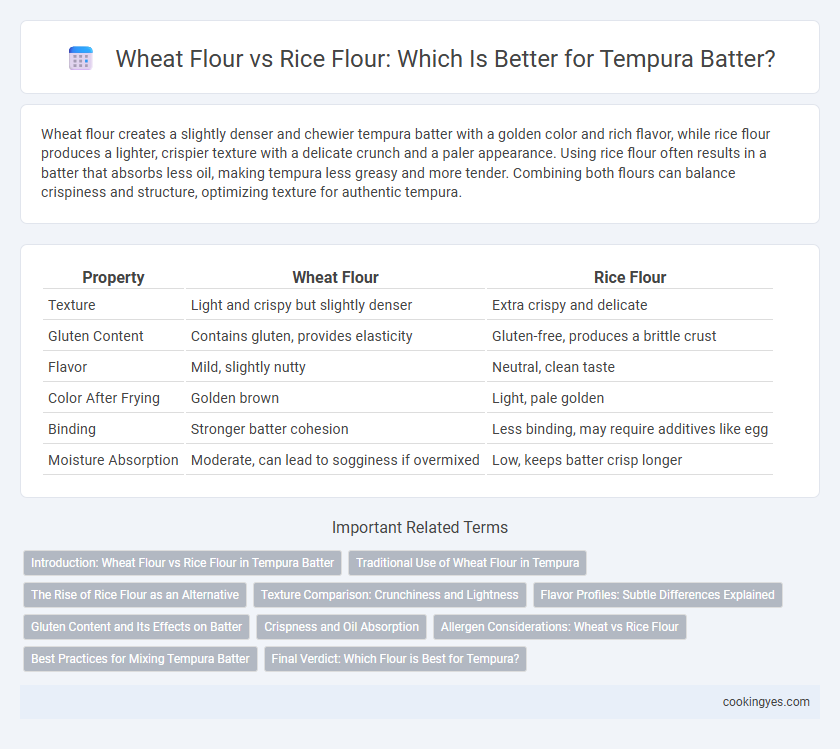 Wheat Flour vs Rice Flour: Which Is Better for Tempura Batter?

Wheat flour creates a slightly denser and chewier tempura batter with a golden color and rich flavor, while rice flour produces a lighter, crispier texture with a delicate crunch and a paler appearance. Using rice flour often results in a batter that absorbs less oil, making tempura less greasy and more tender. Combining both flours can balance crispiness and structure, optimizing texture for authentic tempura.

| Property | Wheat Flour | Rice Flour |
|---|---|---|
| Texture | Light and crispy but slightly denser | Extra crispy and delicate |
| Gluten Content | Contains gluten, provides elasticity | Gluten-free, produces a brittle crust |
| Flavor | Mild, slightly nutty | Neutral, clean taste |
| Color After Frying | Golden brown | Light, pale golden |
| Binding | Stronger batter cohesion | Less binding, may require additives like egg |
| Moisture Absorption | Moderate, can lead to sogginess if overmixed | Low, keeps batter crisp longer |

Important Related Terms

Introduction: Wheat Flour vs Rice Flour in Tempura Batter
Traditional Use of Wheat Flour in Tempura
The Rise of Rice Flour as an Alternative
Texture Comparison: Crunchiness and Lightness
Flavor Profiles: Subtle Differences Explained
Gluten Content and Its Effects on Batter
Crispness and Oil Absorption
Allergen Considerations: Wheat vs Rice Flour
Best Practices for Mixing Tempura Batter
Final Verdict: Which Flour is Best for Tempura?

cookingyes.com