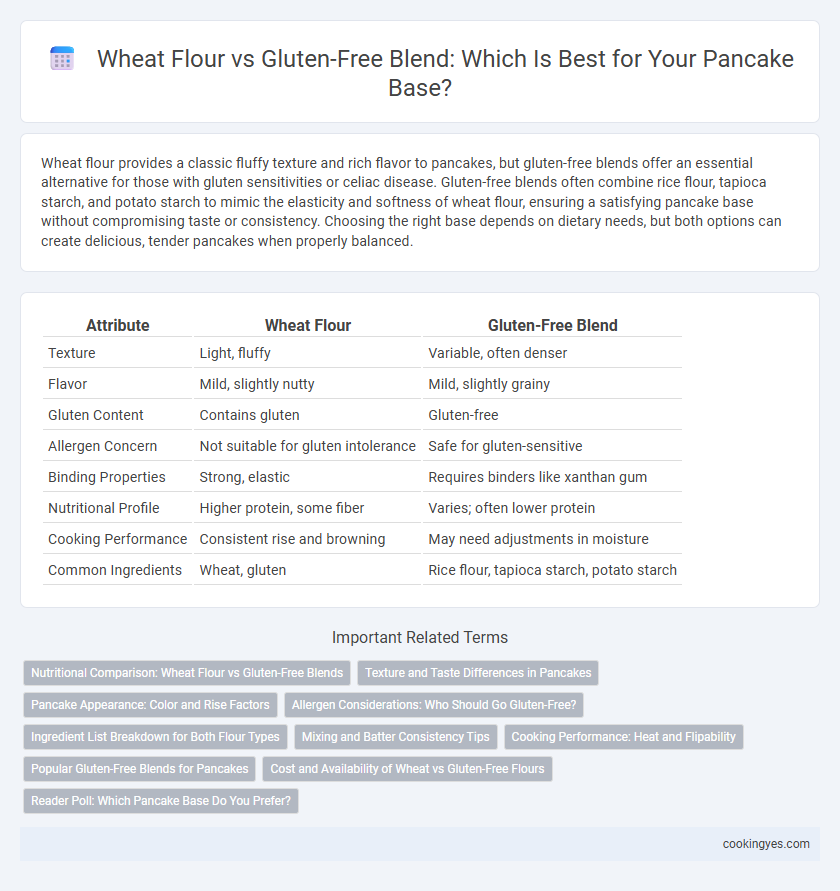 Wheat Flour vs Gluten-Free Blend: Which Is Best for Your Pancake Base?

Wheat flour provides a classic fluffy texture and rich flavor to pancakes, but gluten-free blends offer an essential alternative for those with gluten sensitivities or celiac disease. Gluten-free blends often combine rice flour, tapioca starch, and potato starch to mimic the elasticity and softness of wheat flour, ensuring a satisfying pancake base without compromising taste or consistency. Choosing the right base depends on dietary needs, but both options can create delicious, tender pancakes when properly balanced.

| Attribute | Wheat Flour | Gluten-Free Blend |
|---|---|---|
| Texture | Light, fluffy | Variable, often denser |
| Flavor | Mild, slightly nutty | Mild, slightly grainy |
| Gluten Content | Contains gluten | Gluten-free |
| Allergen Concern | Not suitable for gluten intolerance | Safe for gluten-sensitive |
| Binding Properties | Strong, elastic | Requires binders like xanthan gum |
| Nutritional Profile | Higher protein, some fiber | Varies; often lower protein |
| Cooking Performance | Consistent rise and browning | May need adjustments in moisture |
| Common Ingredients | Wheat, gluten | Rice flour, tapioca starch, potato starch |

Important Related Terms

Nutritional Comparison: Wheat Flour vs Gluten-Free Blends
Texture and Taste Differences in Pancakes
Pancake Appearance: Color and Rise Factors
Allergen Considerations: Who Should Go Gluten-Free?
Ingredient List Breakdown for Both Flour Types
Mixing and Batter Consistency Tips
Cooking Performance: Heat and Flipability
Popular Gluten-Free Blends for Pancakes
Cost and Availability of Wheat vs Gluten-Free Flours
Reader Poll: Which Pancake Base Do You Prefer?

cookingyes.com