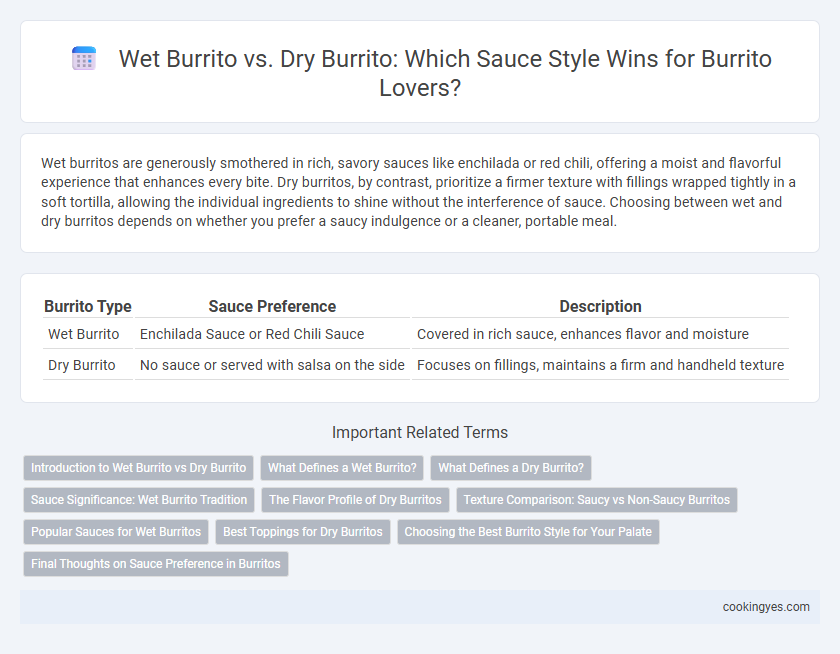 Wet Burrito vs. Dry Burrito: Which Sauce Style Wins for Burrito Lovers?

Wet burritos are generously smothered in rich, savory sauces like enchilada or red chili, offering a moist and flavorful experience that enhances every bite. Dry burritos, by contrast, prioritize a firmer texture with fillings wrapped tightly in a soft tortilla, allowing the individual ingredients to shine without the interference of sauce. Choosing between wet and dry burritos depends on whether you prefer a saucy indulgence or a cleaner, portable meal.

| Burrito Type | Sauce Preference | Description |
|---|---|---|
| Wet Burrito | Enchilada Sauce or Red Chili Sauce | Covered in rich sauce, enhances flavor and moisture |
| Dry Burrito | No sauce or served with salsa on the side | Focuses on fillings, maintains a firm and handheld texture |

Important Related Terms

Introduction to Wet Burrito vs Dry Burrito
What Defines a Wet Burrito?
What Defines a Dry Burrito?
Sauce Significance: Wet Burrito Tradition
The Flavor Profile of Dry Burritos
Texture Comparison: Saucy vs Non-Saucy Burritos
Popular Sauces for Wet Burritos
Best Toppings for Dry Burritos
Choosing the Best Burrito Style for Your Palate
Final Thoughts on Sauce Preference in Burritos

cookingyes.com