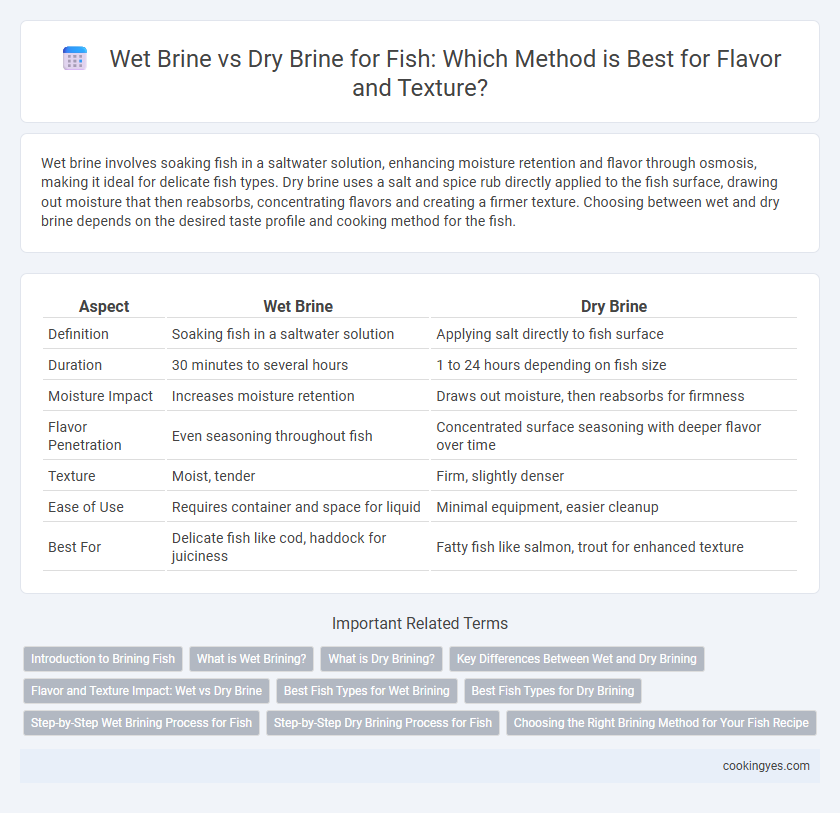 Wet Brine vs Dry Brine for Fish: Which Method is Best for Flavor and Texture?

Wet brine involves soaking fish in a saltwater solution, enhancing moisture retention and flavor through osmosis, making it ideal for delicate fish types. Dry brine uses a salt and spice rub directly applied to the fish surface, drawing out moisture that then reabsorbs, concentrating flavors and creating a firmer texture. Choosing between wet and dry brine depends on the desired taste profile and cooking method for the fish.

| Aspect | Wet Brine | Dry Brine |
|---|---|---|
| Definition | Soaking fish in a saltwater solution | Applying salt directly to fish surface |
| Duration | 30 minutes to several hours | 1 to 24 hours depending on fish size |
| Moisture Impact | Increases moisture retention | Draws out moisture, then reabsorbs for firmness |
| Flavor Penetration | Even seasoning throughout fish | Concentrated surface seasoning with deeper flavor over time |
| Texture | Moist, tender | Firm, slightly denser |
| Ease of Use | Requires container and space for liquid | Minimal equipment, easier cleanup |
| Best For | Delicate fish like cod, haddock for juiciness | Fatty fish like salmon, trout for enhanced texture |

Important Related Terms

Introduction to Brining Fish
What is Wet Brining?
What is Dry Brining?
Key Differences Between Wet and Dry Brining
Flavor and Texture Impact: Wet vs Dry Brine
Best Fish Types for Wet Brining
Best Fish Types for Dry Brining
Step-by-Step Wet Brining Process for Fish
Step-by-Step Dry Brining Process for Fish
Choosing the Right Brining Method for Your Fish Recipe

cookingyes.com