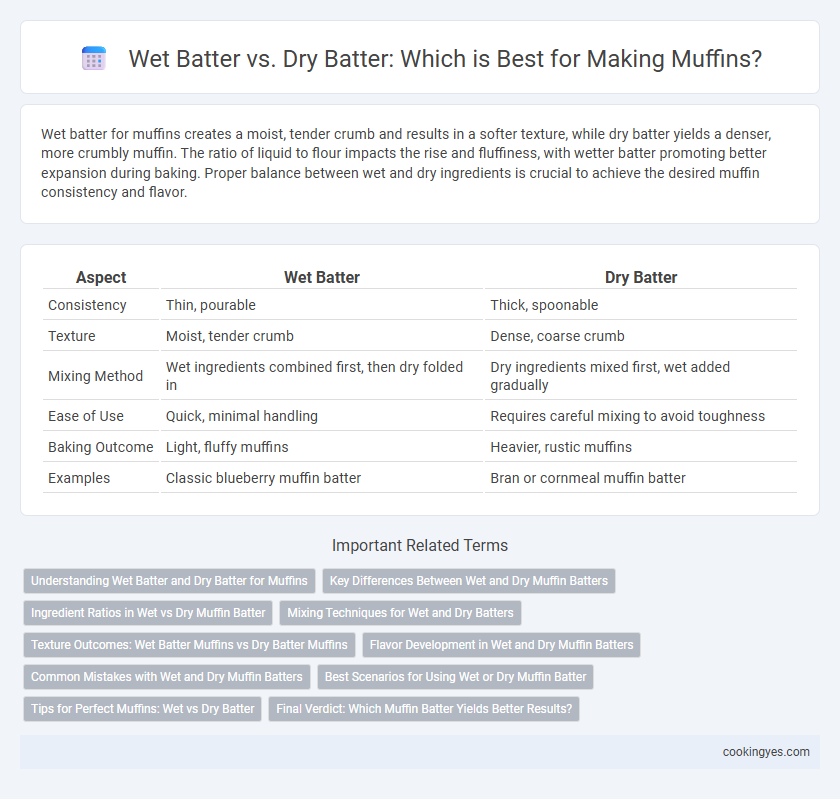 Wet Batter vs. Dry Batter: Which is Best for Making Muffins?

Wet batter for muffins creates a moist, tender crumb and results in a softer texture, while dry batter yields a denser, more crumbly muffin. The ratio of liquid to flour impacts the rise and fluffiness, with wetter batter promoting better expansion during baking. Proper balance between wet and dry ingredients is crucial to achieve the desired muffin consistency and flavor.

| Aspect | Wet Batter | Dry Batter |
|---|---|---|
| Consistency | Thin, pourable | Thick, spoonable |
| Texture | Moist, tender crumb | Dense, coarse crumb |
| Mixing Method | Wet ingredients combined first, then dry folded in | Dry ingredients mixed first, wet added gradually |
| Ease of Use | Quick, minimal handling | Requires careful mixing to avoid toughness |
| Baking Outcome | Light, fluffy muffins | Heavier, rustic muffins |
| Examples | Classic blueberry muffin batter | Bran or cornmeal muffin batter |

Important Related Terms

Understanding Wet Batter and Dry Batter for Muffins
Key Differences Between Wet and Dry Muffin Batters
Ingredient Ratios in Wet vs Dry Muffin Batter
Mixing Techniques for Wet and Dry Batters
Texture Outcomes: Wet Batter Muffins vs Dry Batter Muffins
Flavor Development in Wet and Dry Muffin Batters
Common Mistakes with Wet and Dry Muffin Batters
Best Scenarios for Using Wet or Dry Muffin Batter
Tips for Perfect Muffins: Wet vs Dry Batter
Final Verdict: Which Muffin Batter Yields Better Results?

cookingyes.com