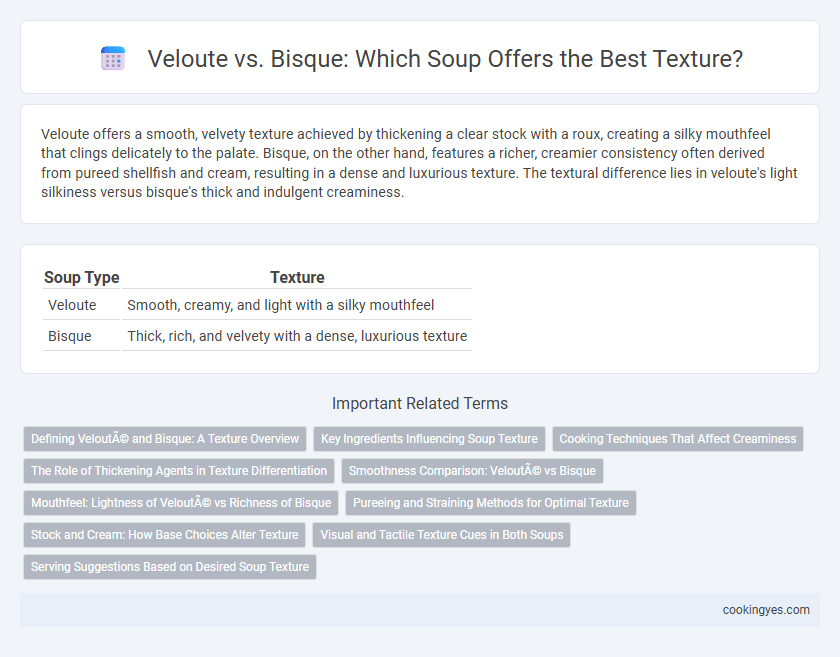 Veloute vs. Bisque: Which Soup Offers the Best Texture?

Veloute offers a smooth, velvety texture achieved by thickening a clear stock with a roux, creating a silky mouthfeel that clings delicately to the palate. Bisque, on the other hand, features a richer, creamier consistency often derived from pureed shellfish and cream, resulting in a dense and luxurious texture. The textural difference lies in veloute's light silkiness versus bisque's thick and indulgent creaminess.

| Soup Type | Texture |
|---|---|
| Veloute | Smooth, creamy, and light with a silky mouthfeel |
| Bisque | Thick, rich, and velvety with a dense, luxurious texture |

Important Related Terms

Defining VeloutÃ© and Bisque: A Texture Overview

Key Ingredients Influencing Soup Texture

Cooking Techniques That Affect Creaminess

The Role of Thickening Agents in Texture Differentiation

Smoothness Comparison: VeloutÃ© vs Bisque

Mouthfeel: Lightness of VeloutÃ© vs Richness of Bisque

Pureeing and Straining Methods for Optimal Texture

Stock and Cream: How Base Choices Alter Texture

Visual and Tactile Texture Cues in Both Soups

Serving Suggestions Based on Desired Soup Texture

cookingyes.com