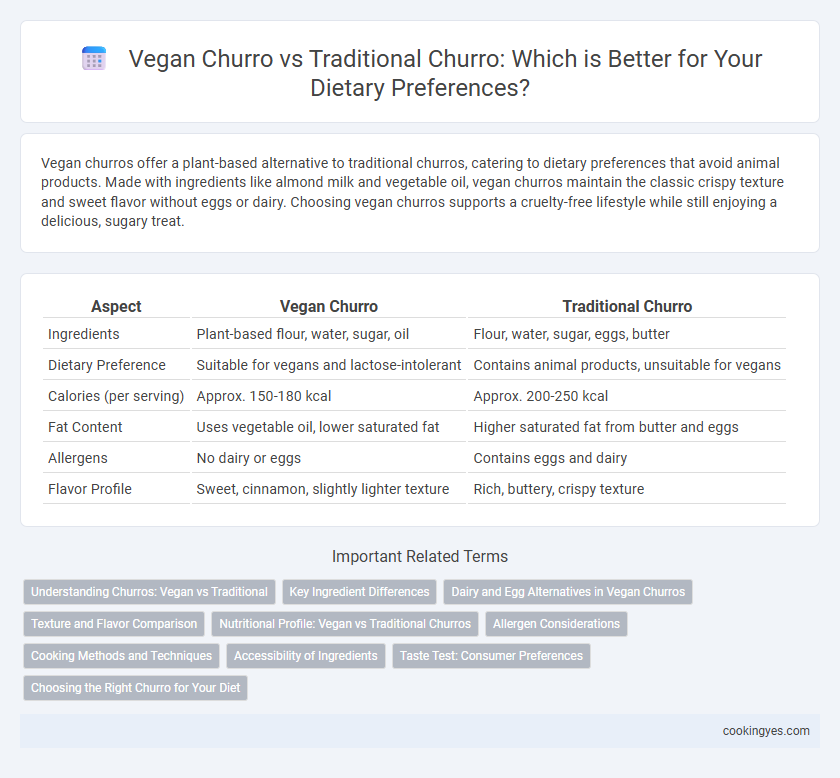 Vegan Churro vs Traditional Churro: Which is Better for Your Dietary Preferences?

Vegan churros offer a plant-based alternative to traditional churros, catering to dietary preferences that avoid animal products. Made with ingredients like almond milk and vegetable oil, vegan churros maintain the classic crispy texture and sweet flavor without eggs or dairy. Choosing vegan churros supports a cruelty-free lifestyle while still enjoying a delicious, sugary treat.

| Aspect | Vegan Churro | Traditional Churro |
|---|---|---|
| Ingredients | Plant-based flour, water, sugar, oil | Flour, water, sugar, eggs, butter |
| Dietary Preference | Suitable for vegans and lactose-intolerant | Contains animal products, unsuitable for vegans |
| Calories (per serving) | Approx. 150-180 kcal | Approx. 200-250 kcal |
| Fat Content | Uses vegetable oil, lower saturated fat | Higher saturated fat from butter and eggs |
| Allergens | No dairy or eggs | Contains eggs and dairy |
| Flavor Profile | Sweet, cinnamon, slightly lighter texture | Rich, buttery, crispy texture |

Important Related Terms

Understanding Churros: Vegan vs Traditional
Key Ingredient Differences
Dairy and Egg Alternatives in Vegan Churros
Texture and Flavor Comparison
Nutritional Profile: Vegan vs Traditional Churros
Allergen Considerations
Cooking Methods and Techniques
Accessibility of Ingredients
Taste Test: Consumer Preferences
Choosing the Right Churro for Your Diet

cookingyes.com