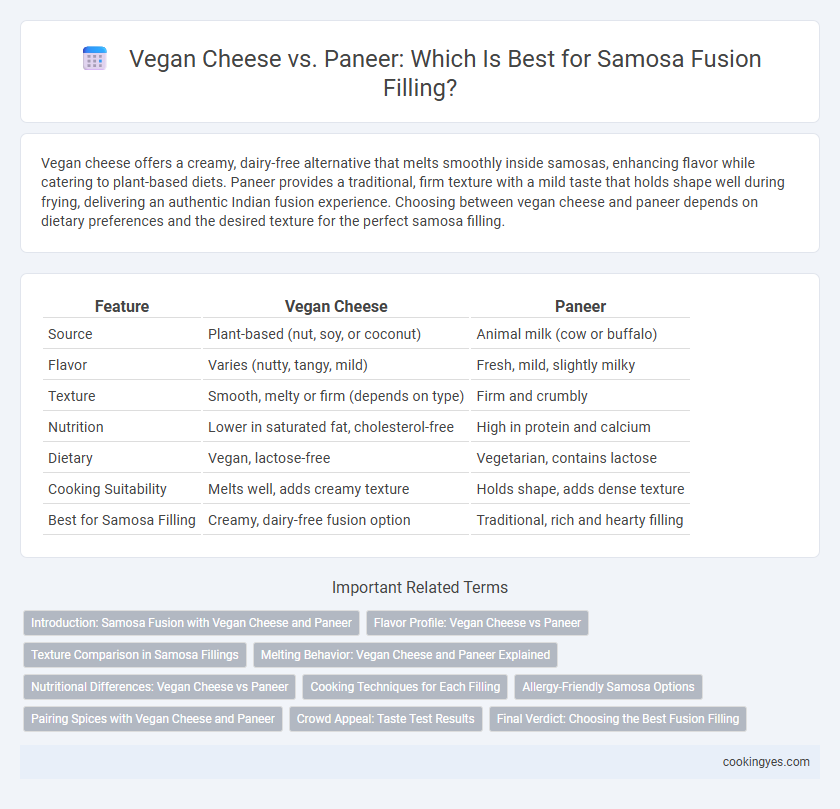 Vegan Cheese vs. Paneer: Which Is Best for Samosa Fusion Filling?

Vegan cheese offers a creamy, dairy-free alternative that melts smoothly inside samosas, enhancing flavor while catering to plant-based diets. Paneer provides a traditional, firm texture with a mild taste that holds shape well during frying, delivering an authentic Indian fusion experience. Choosing between vegan cheese and paneer depends on dietary preferences and the desired texture for the perfect samosa filling.

| Feature | Vegan Cheese | Paneer |
|---|---|---|
| Source | Plant-based (nut, soy, or coconut) | Animal milk (cow or buffalo) |
| Flavor | Varies (nutty, tangy, mild) | Fresh, mild, slightly milky |
| Texture | Smooth, melty or firm (depends on type) | Firm and crumbly |
| Nutrition | Lower in saturated fat, cholesterol-free | High in protein and calcium |
| Dietary | Vegan, lactose-free | Vegetarian, contains lactose |
| Cooking Suitability | Melts well, adds creamy texture | Holds shape, adds dense texture |
| Best for Samosa Filling | Creamy, dairy-free fusion option | Traditional, rich and hearty filling |

Important Related Terms

Introduction: Samosa Fusion with Vegan Cheese and Paneer
Flavor Profile: Vegan Cheese vs Paneer
Texture Comparison in Samosa Fillings
Melting Behavior: Vegan Cheese and Paneer Explained
Nutritional Differences: Vegan Cheese vs Paneer
Cooking Techniques for Each Filling
Allergy-Friendly Samosa Options
Pairing Spices with Vegan Cheese and Paneer
Crowd Appeal: Taste Test Results
Final Verdict: Choosing the Best Fusion Filling

cookingyes.com