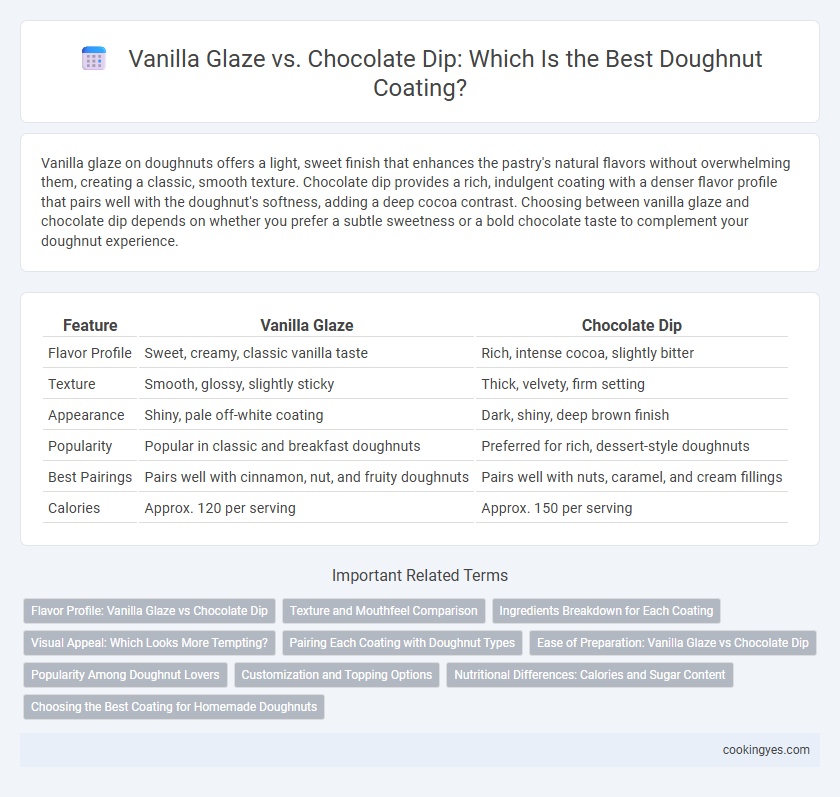 Vanilla Glaze vs. Chocolate Dip: Which Is the Best Doughnut Coating?

Vanilla glaze on doughnuts offers a light, sweet finish that enhances the pastry's natural flavors without overwhelming them, creating a classic, smooth texture. Chocolate dip provides a rich, indulgent coating with a denser flavor profile that pairs well with the doughnut's softness, adding a deep cocoa contrast. Choosing between vanilla glaze and chocolate dip depends on whether you prefer a subtle sweetness or a bold chocolate taste to complement your doughnut experience.

| Feature | Vanilla Glaze | Chocolate Dip |
|---|---|---|
| Flavor Profile | Sweet, creamy, classic vanilla taste | Rich, intense cocoa, slightly bitter |
| Texture | Smooth, glossy, slightly sticky | Thick, velvety, firm setting |
| Appearance | Shiny, pale off-white coating | Dark, shiny, deep brown finish |
| Popularity | Popular in classic and breakfast doughnuts | Preferred for rich, dessert-style doughnuts |
| Best Pairings | Pairs well with cinnamon, nut, and fruity doughnuts | Pairs well with nuts, caramel, and cream fillings |
| Calories | Approx. 120 per serving | Approx. 150 per serving |

Important Related Terms

Flavor Profile: Vanilla Glaze vs Chocolate Dip
Texture and Mouthfeel Comparison
Ingredients Breakdown for Each Coating
Visual Appeal: Which Looks More Tempting?
Pairing Each Coating with Doughnut Types
Ease of Preparation: Vanilla Glaze vs Chocolate Dip
Popularity Among Doughnut Lovers
Customization and Topping Options
Nutritional Differences: Calories and Sugar Content
Choosing the Best Coating for Homemade Doughnuts

cookingyes.com